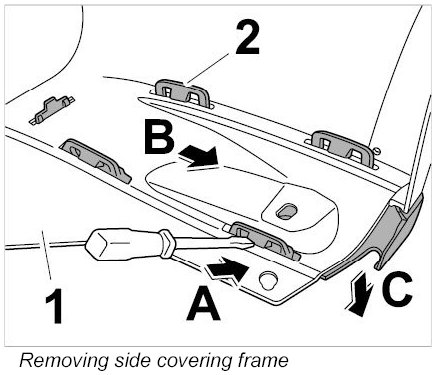 2

B

1

A

C

Removing side covering frame