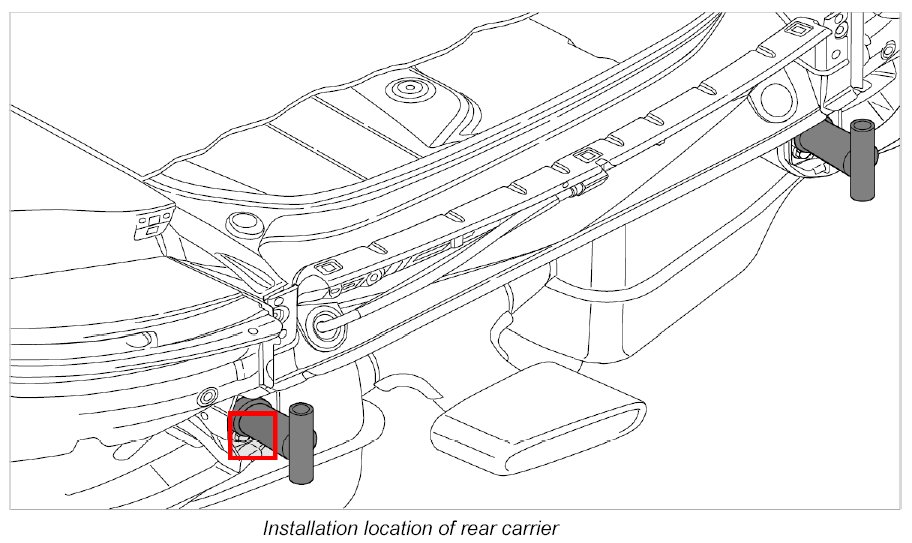 Installation location of rear carrier