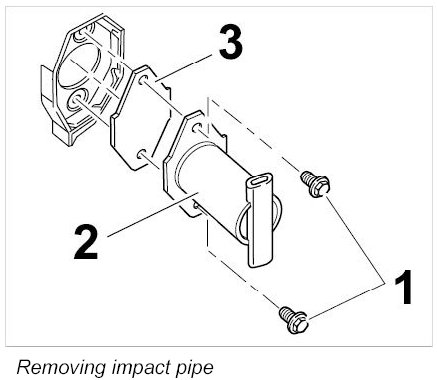 3

2

1

Removing impact pipe