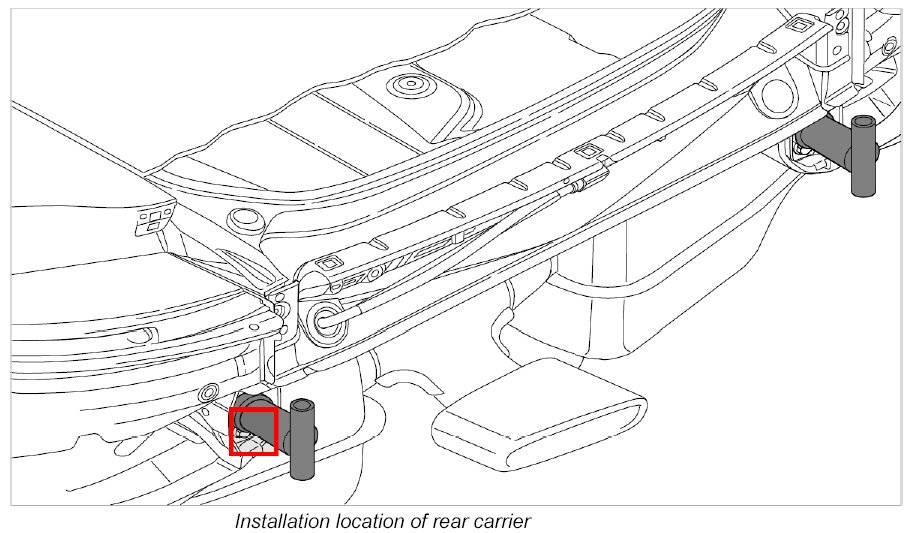 Installation location of rear carrier