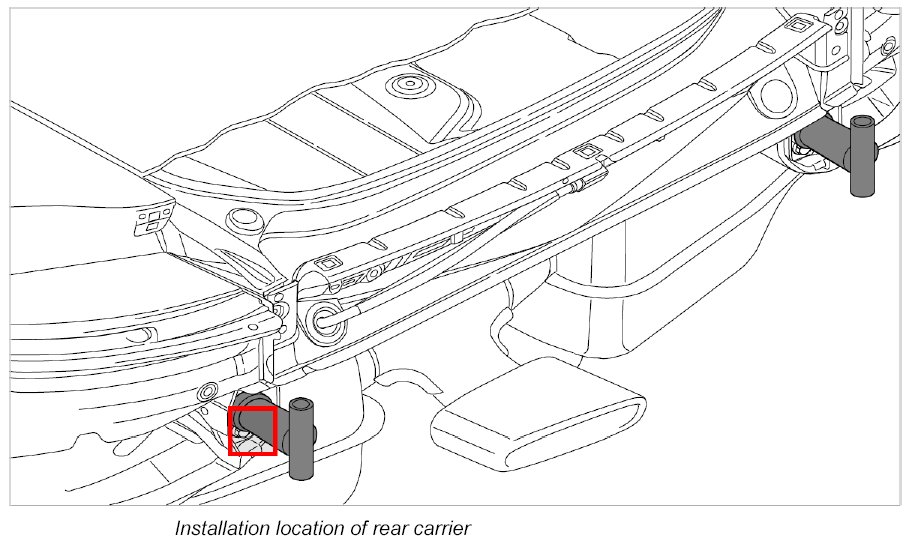 Installation location of rear carrier