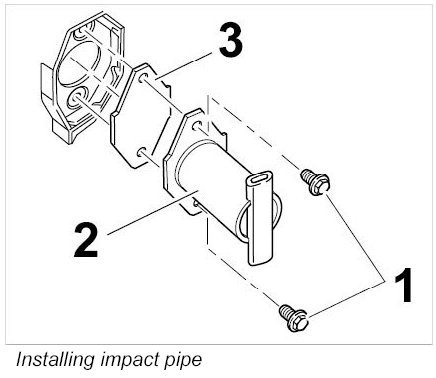 3

2

1

Installing impact pipe