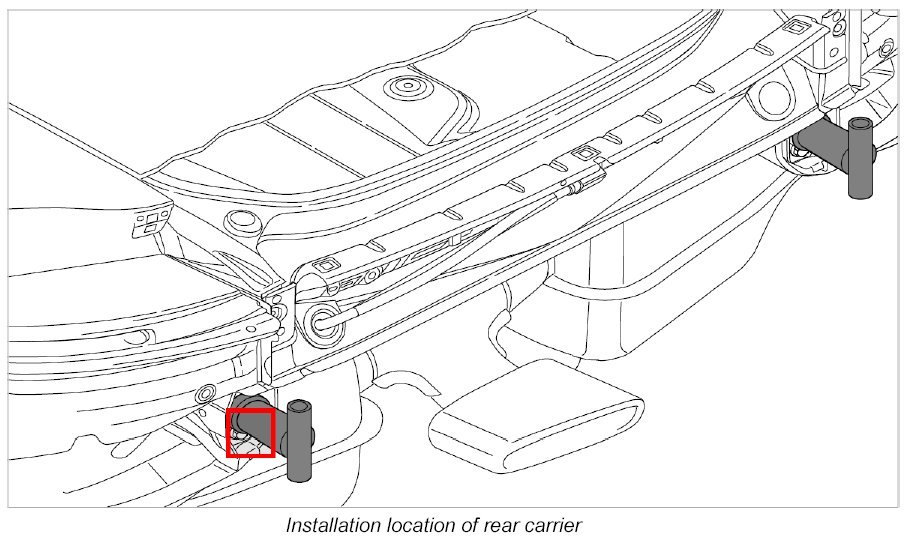 Installation location of rear carrier