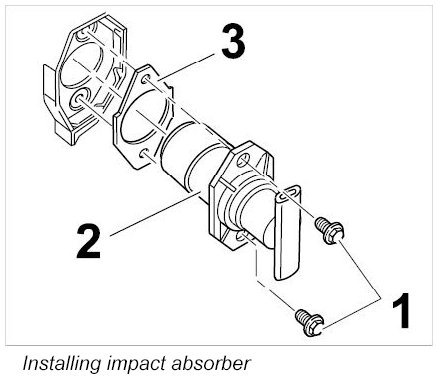 3

2

1

Installing impact absorber