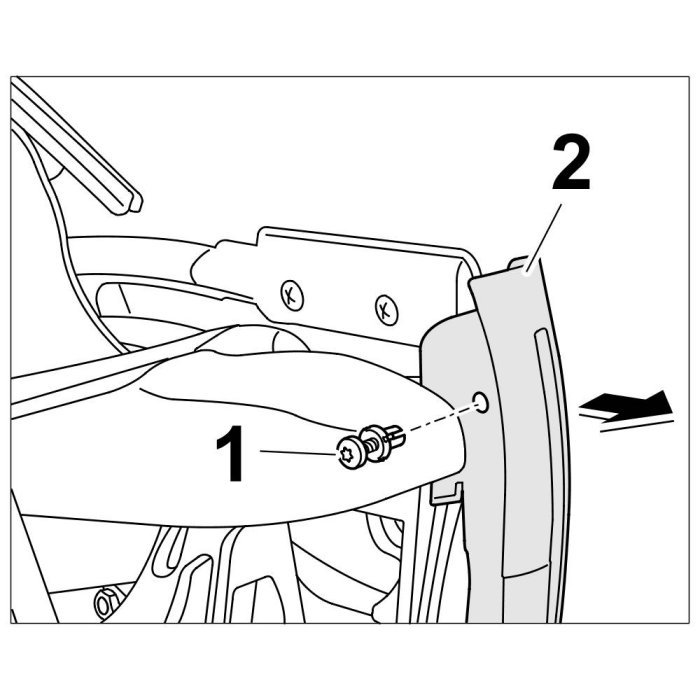 2

1