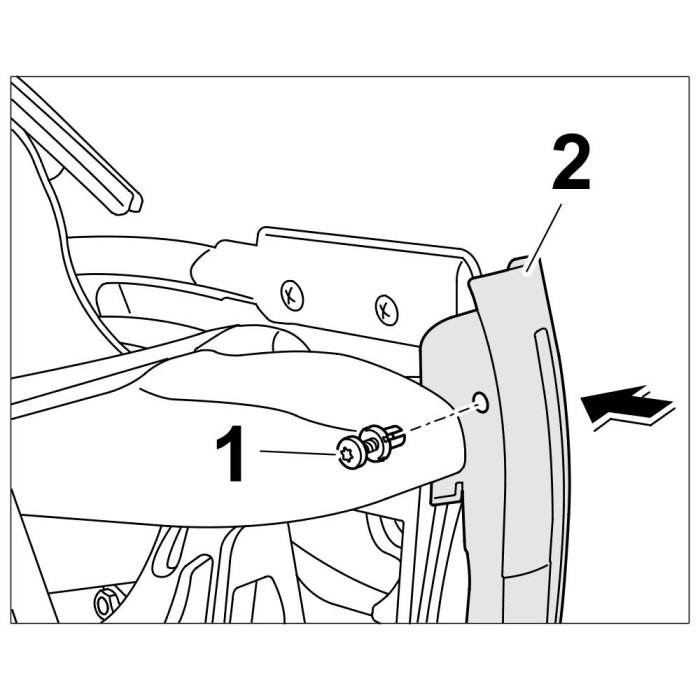 2

1