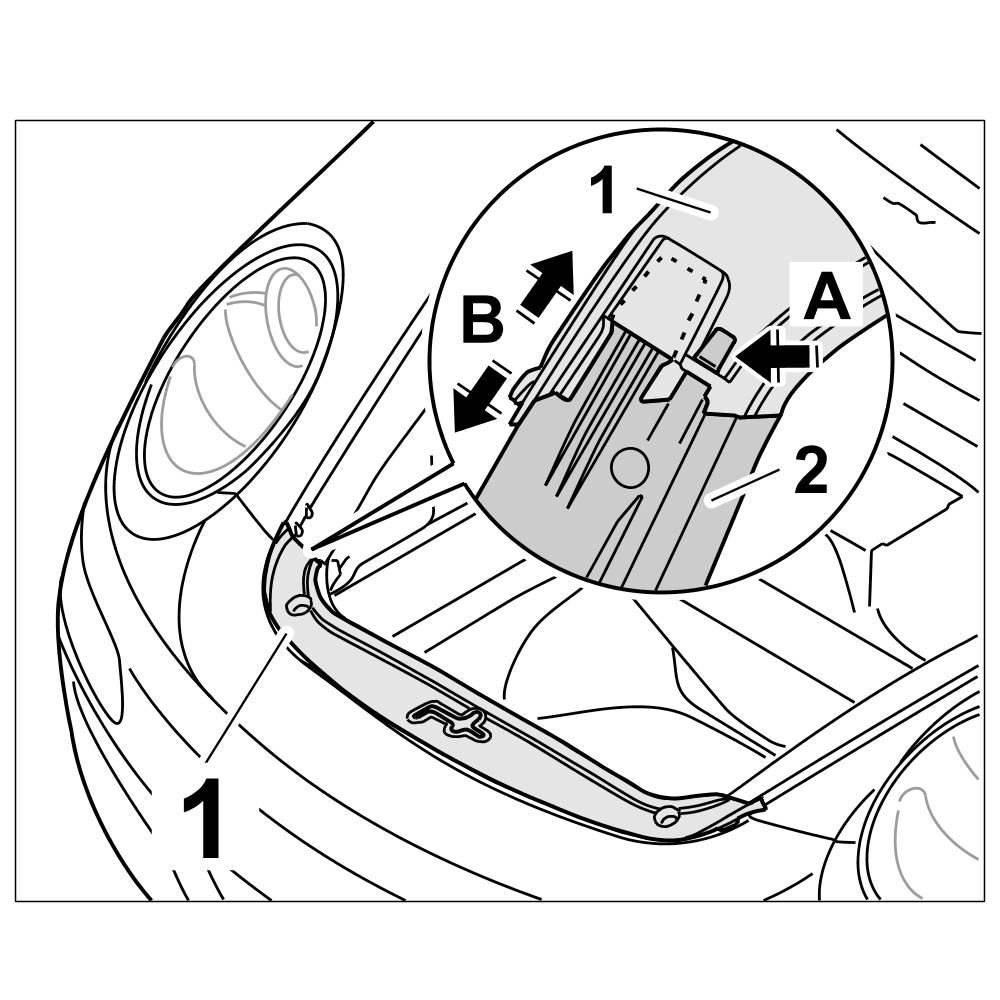 1
B
A
2
1