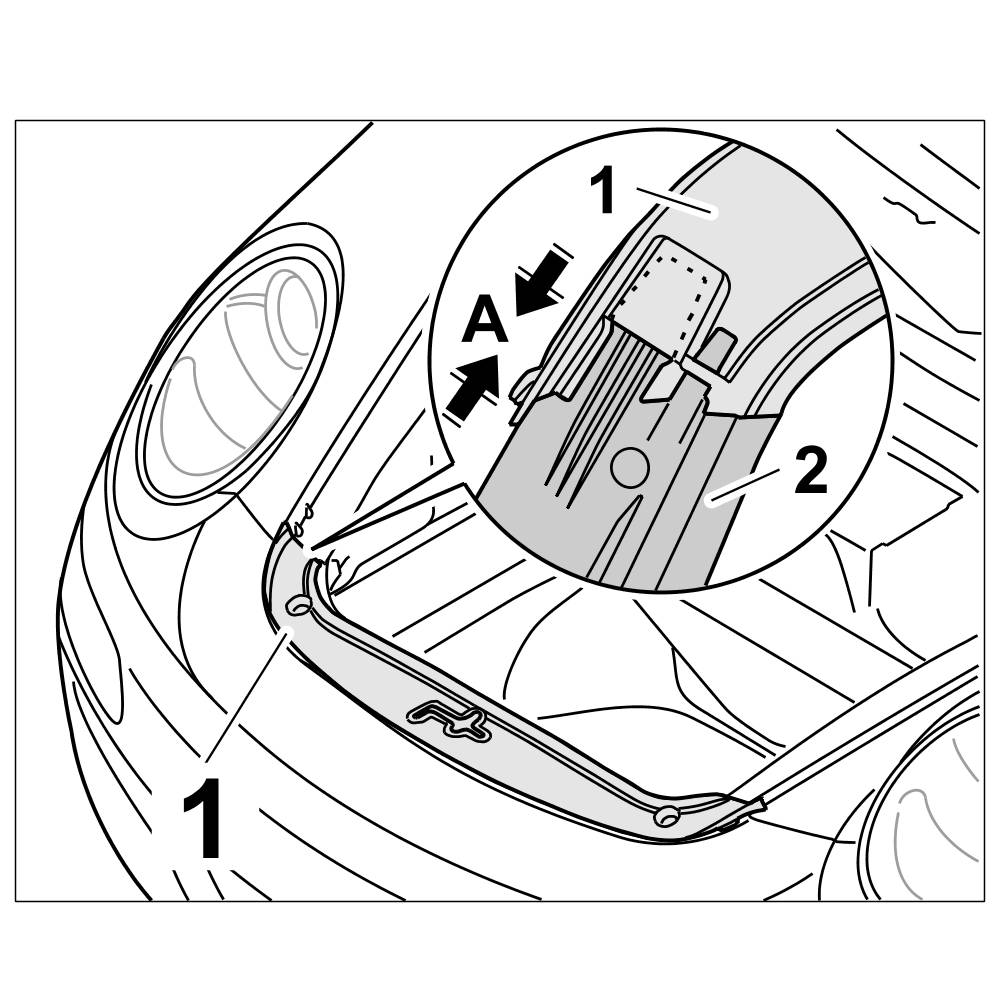 1
A
2
1