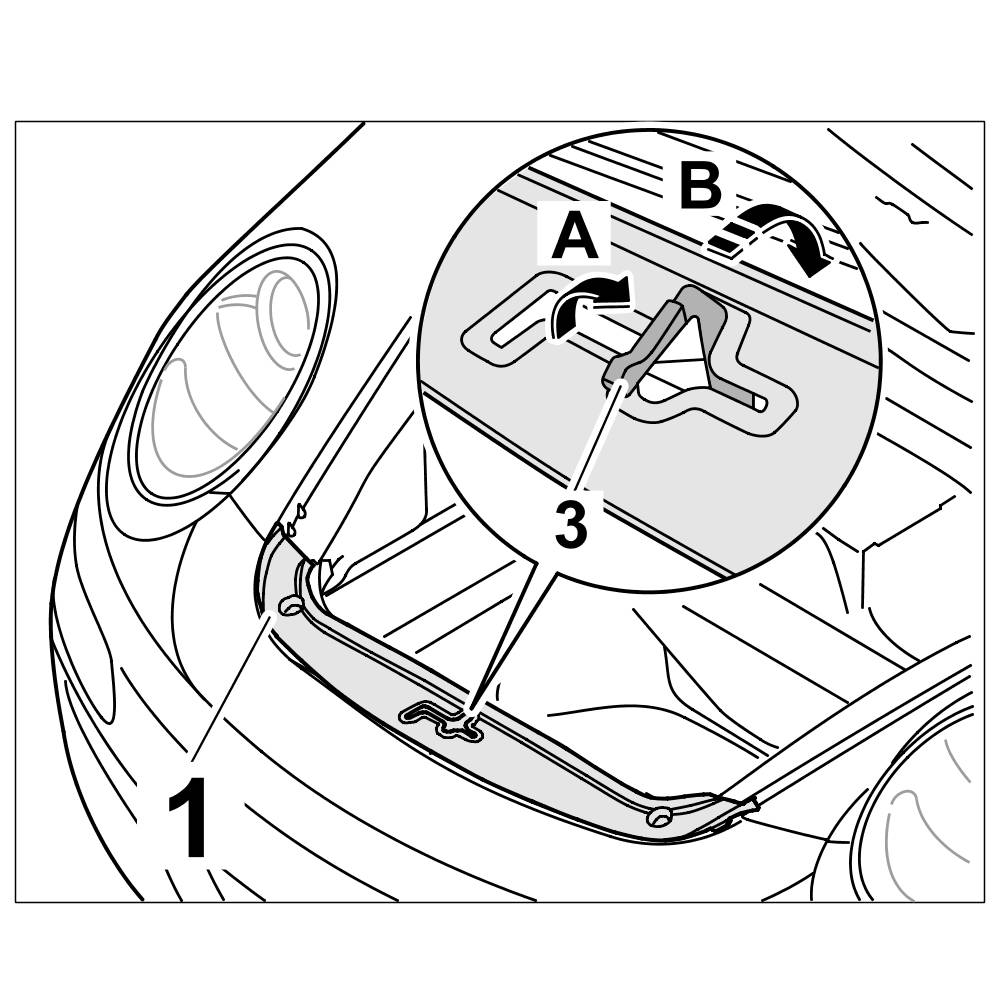 B
A
3
1