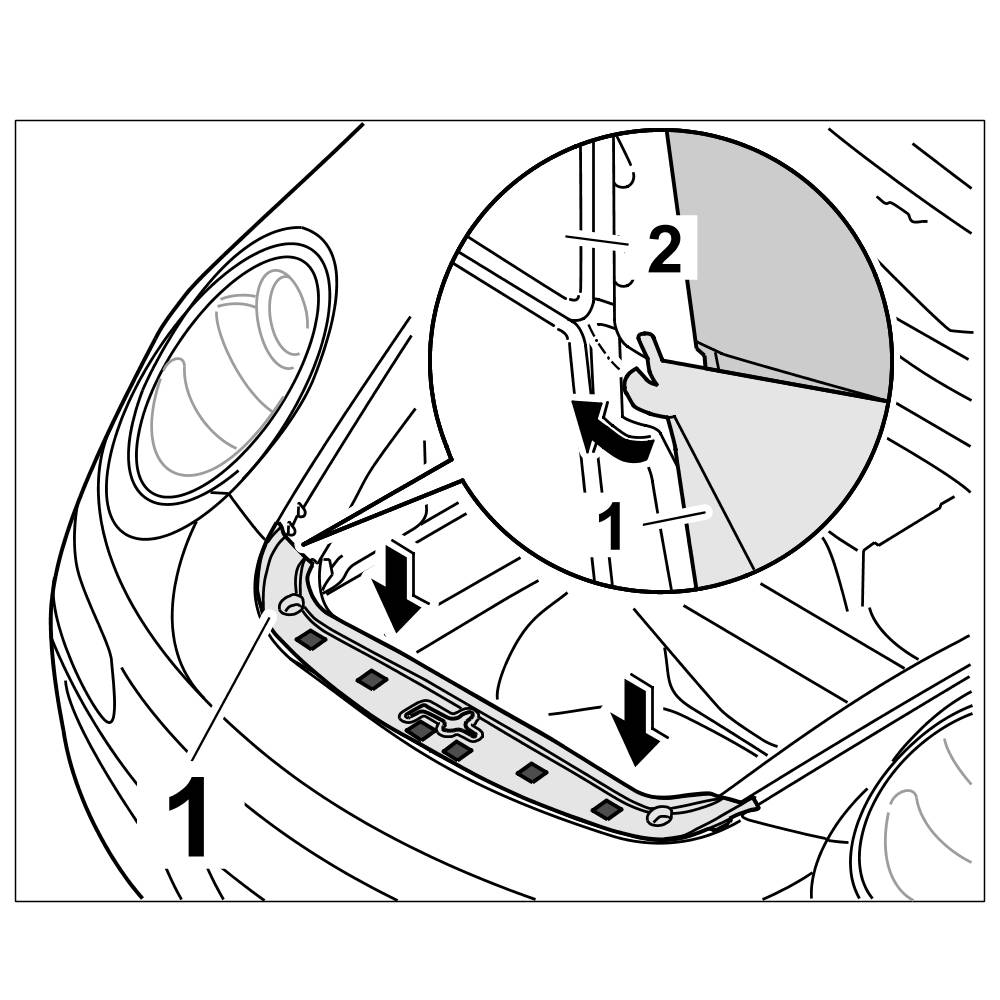 2
1
1