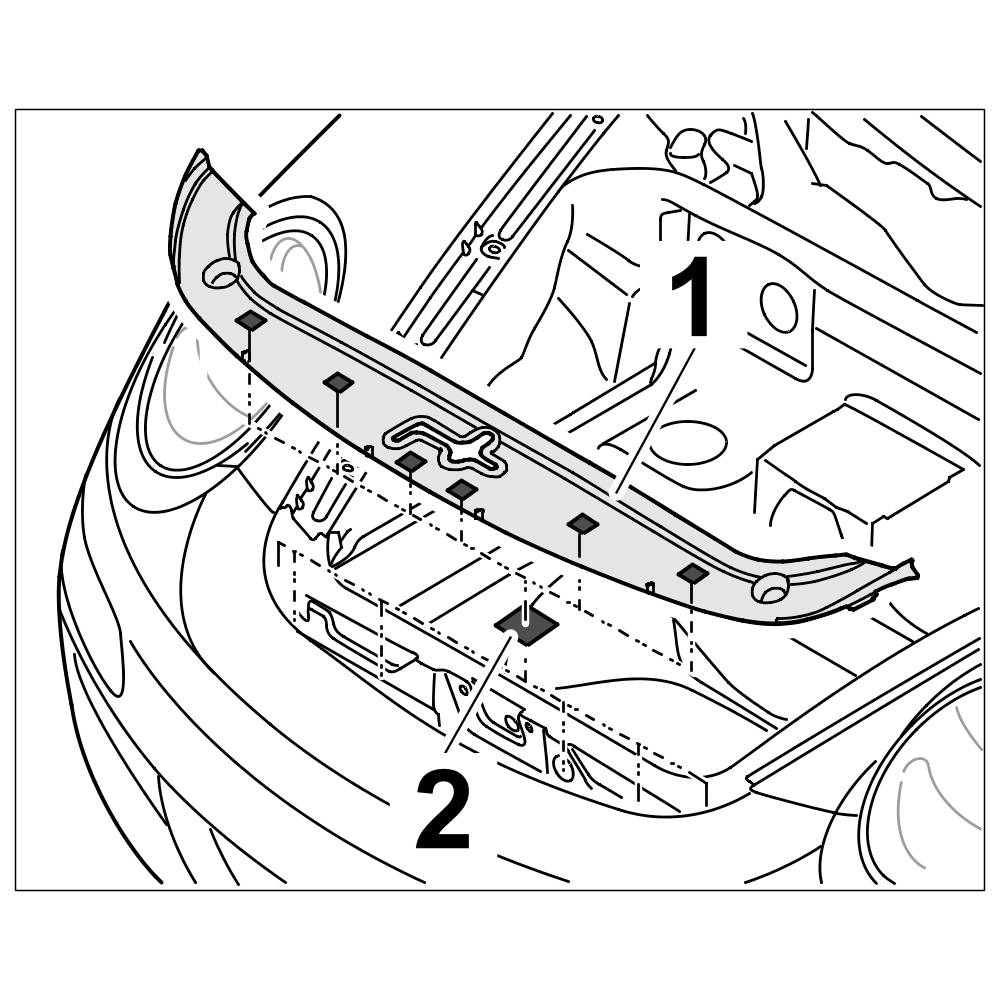 1

2