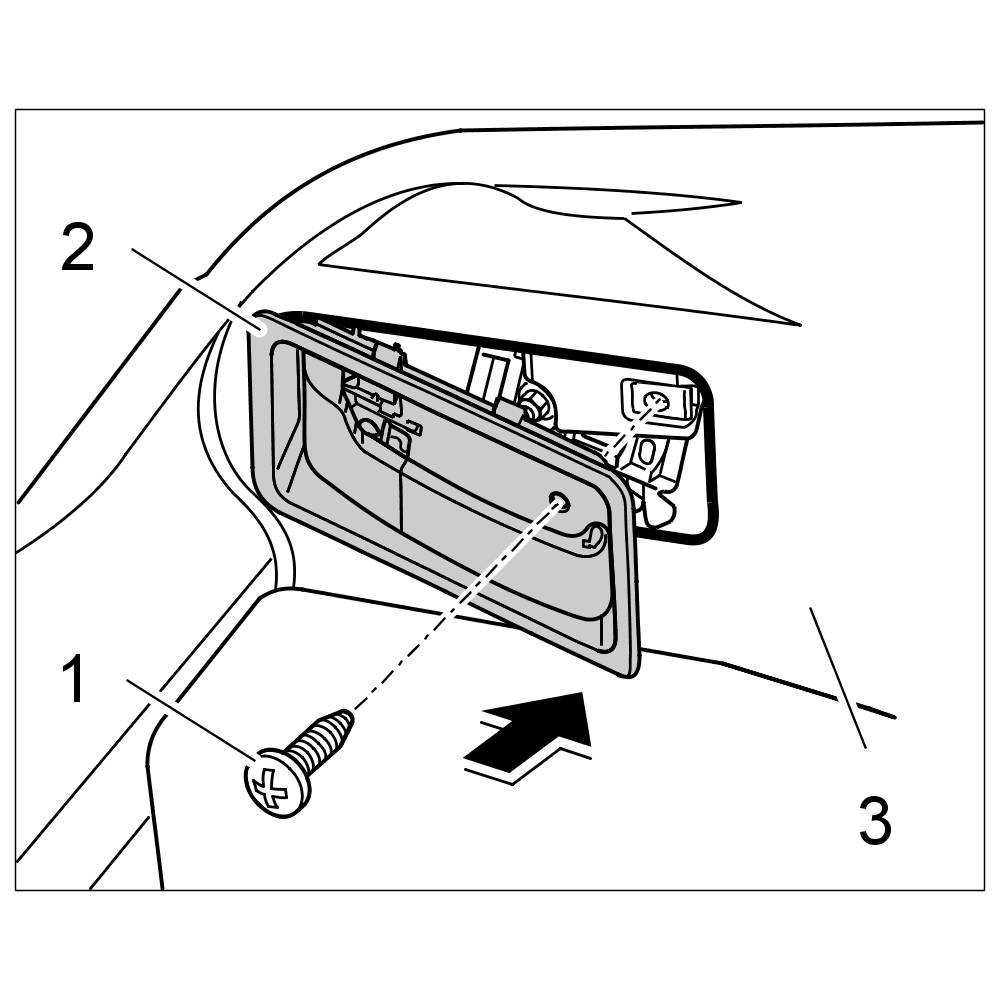 2
1
3