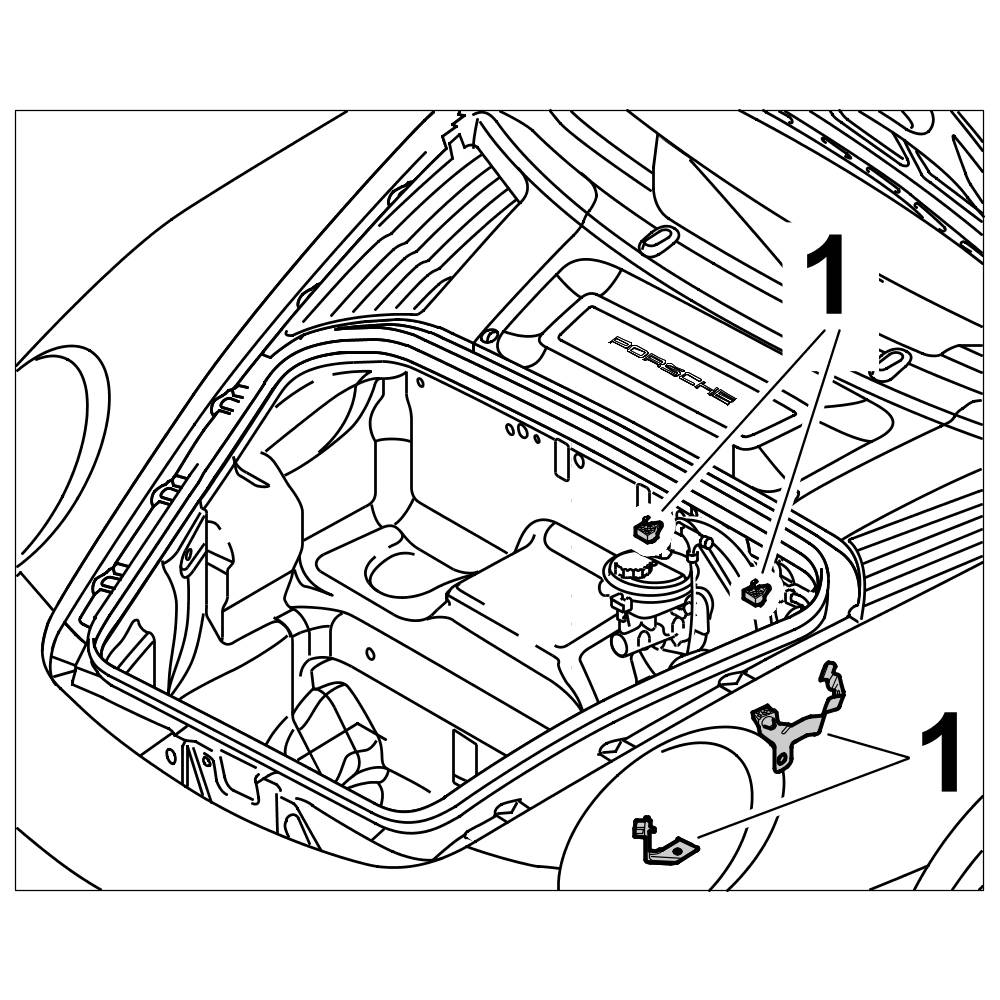 1
PORSCHE
1