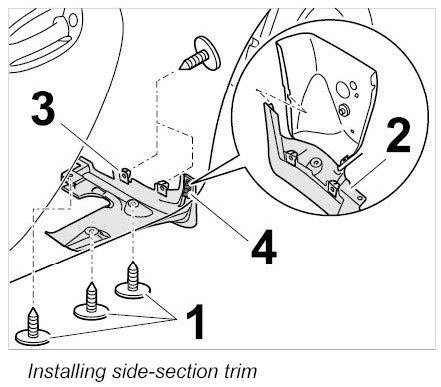 3
2
4
1

Installing side-section trim