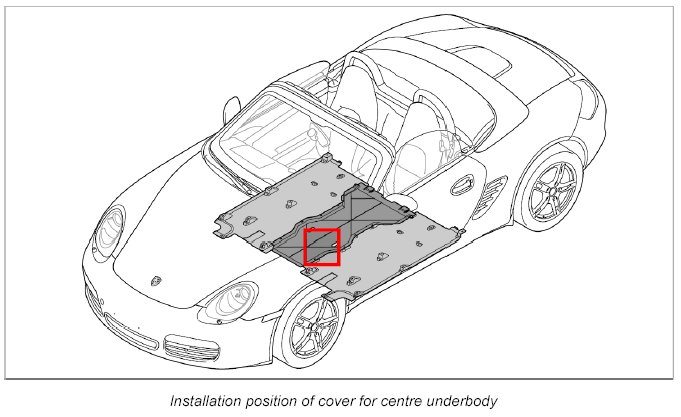 Installation position of cover for centre underbody