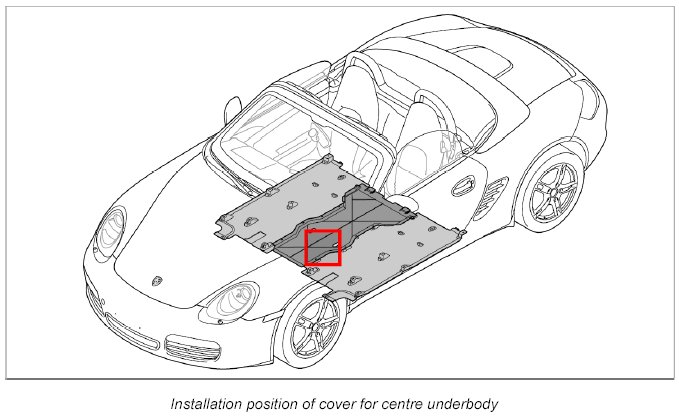 Installation position of cover for centre underbody