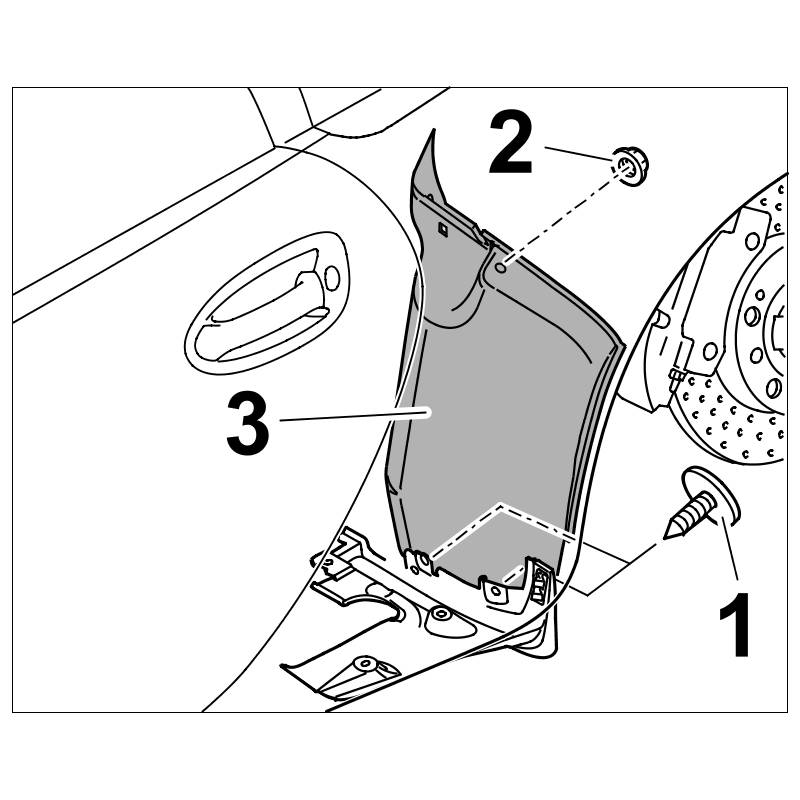 2
3
1