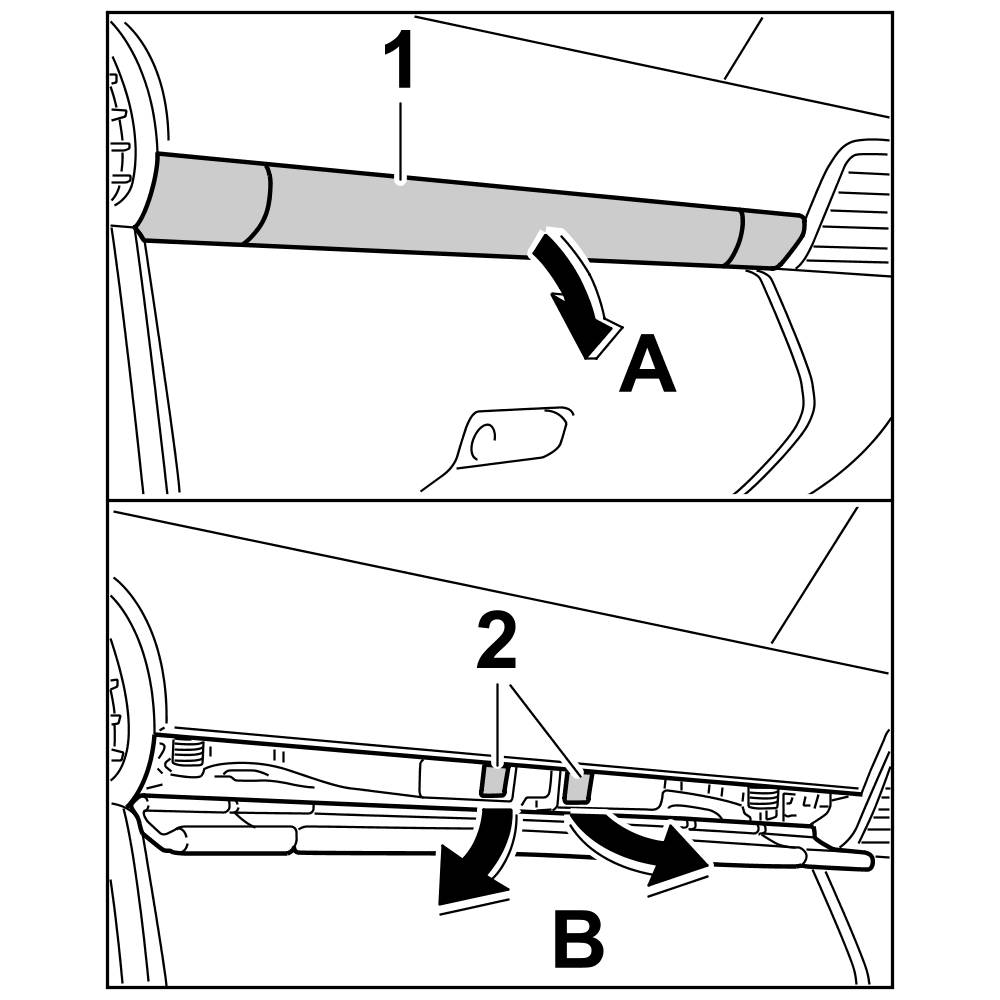 1
A
2
B