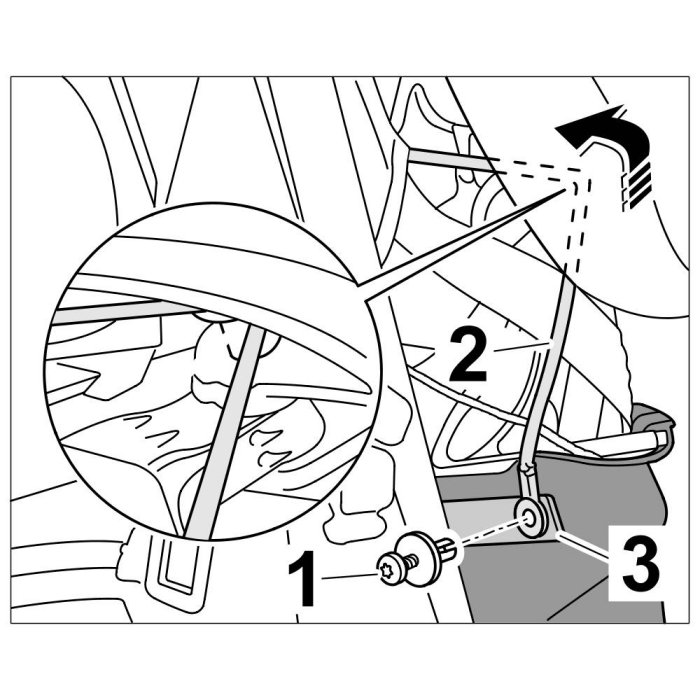 2
1
3