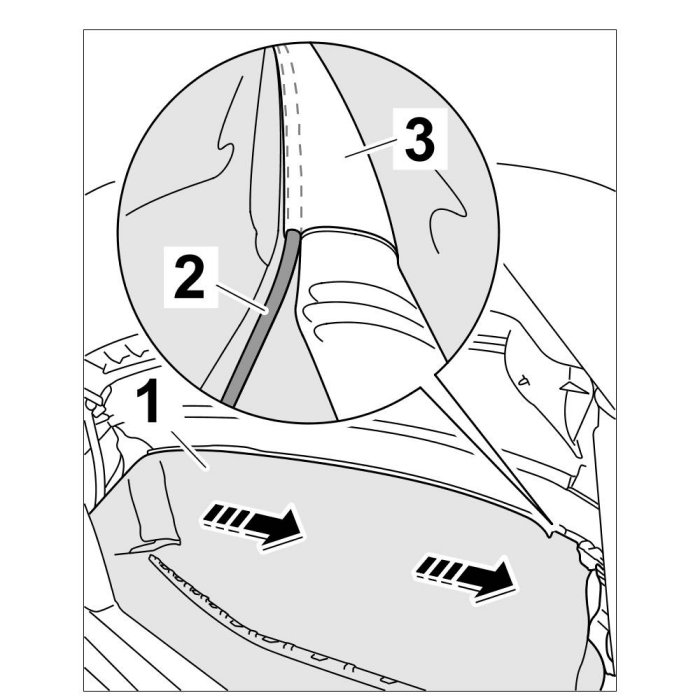 3
2
1