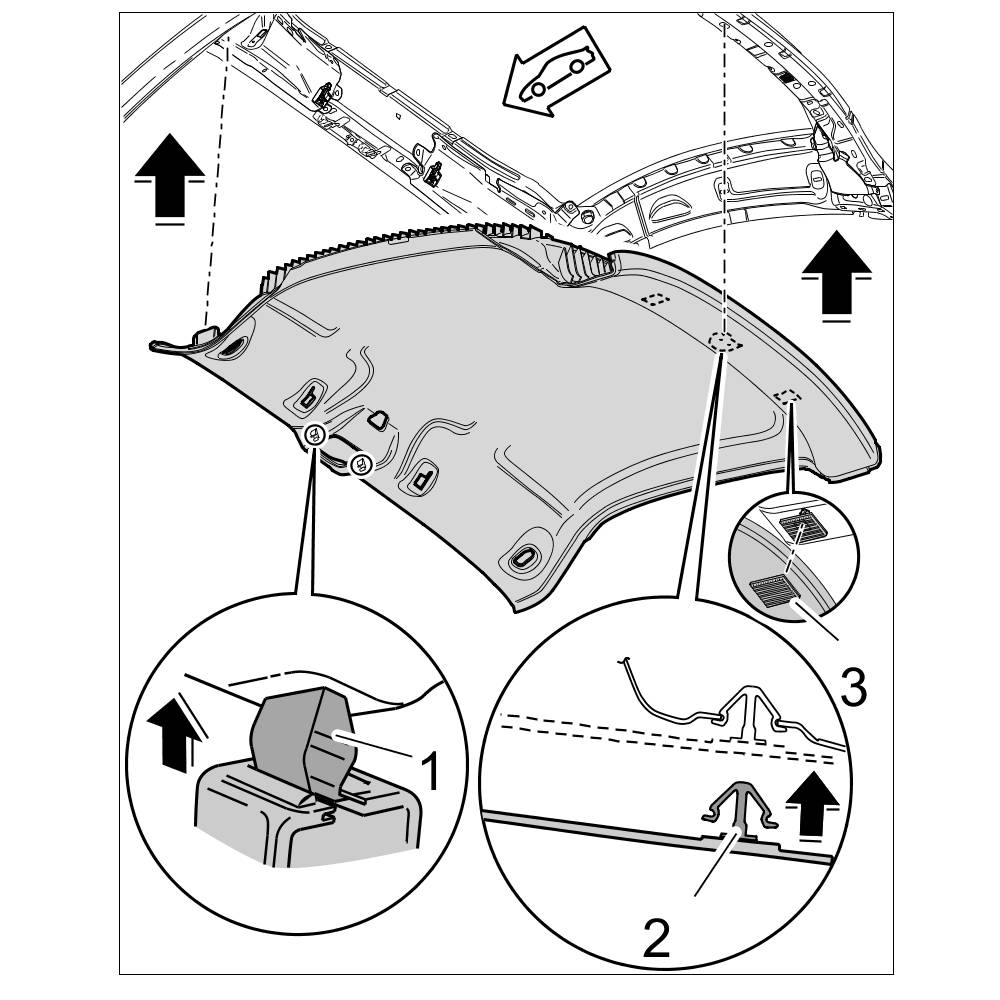 1

2

3