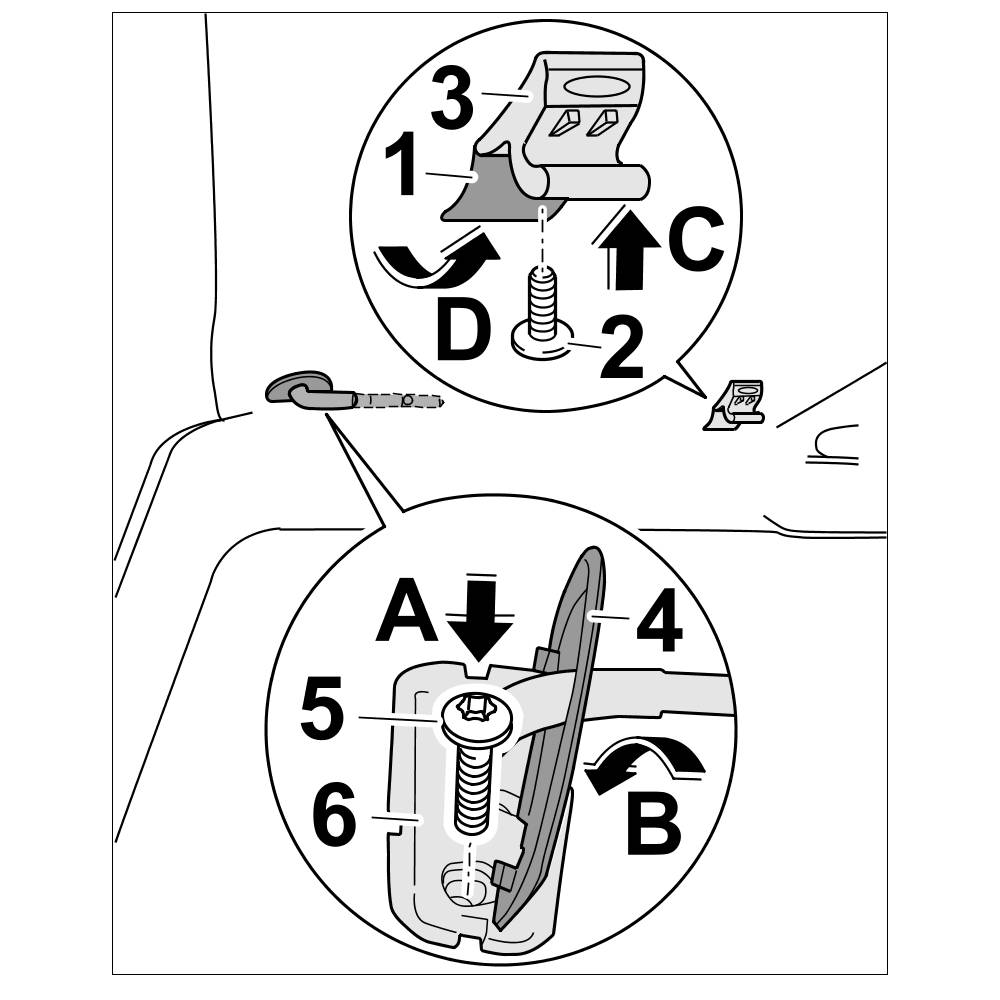 3
1
C
D
2
A
4
5
B
6