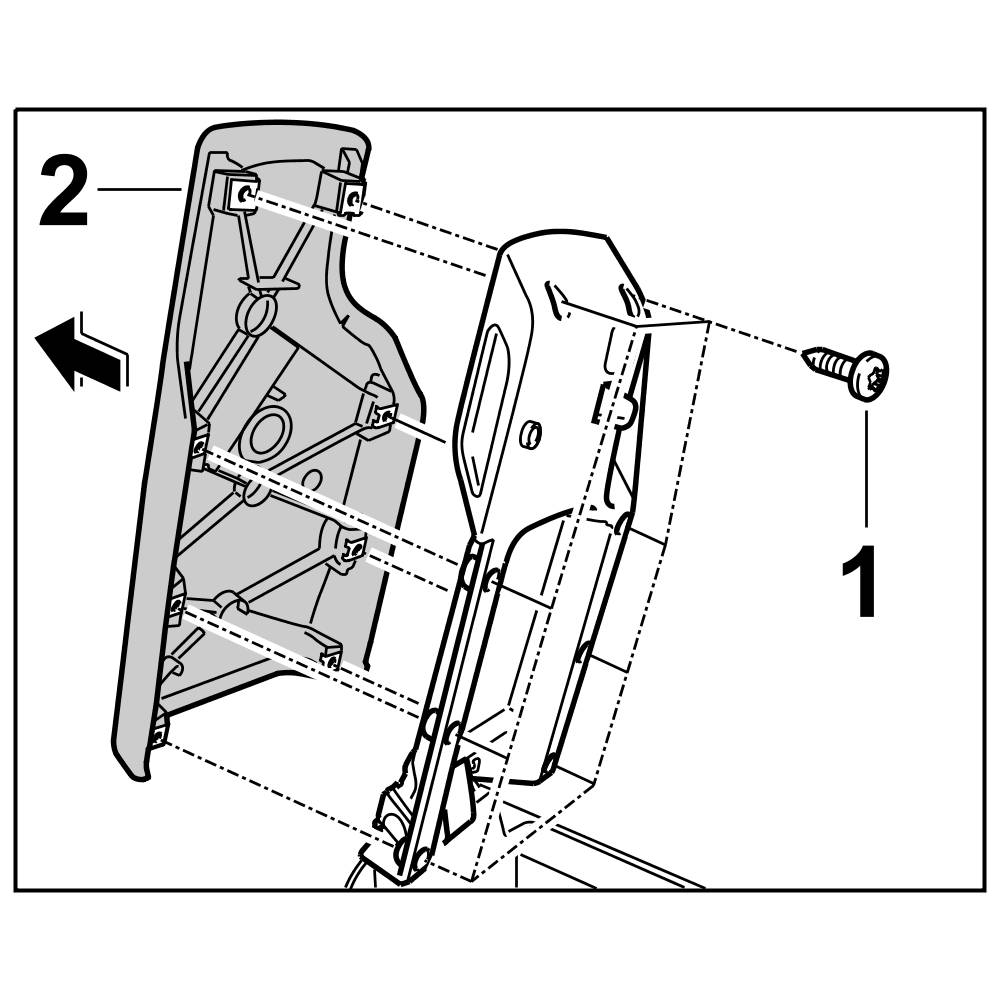 2

1