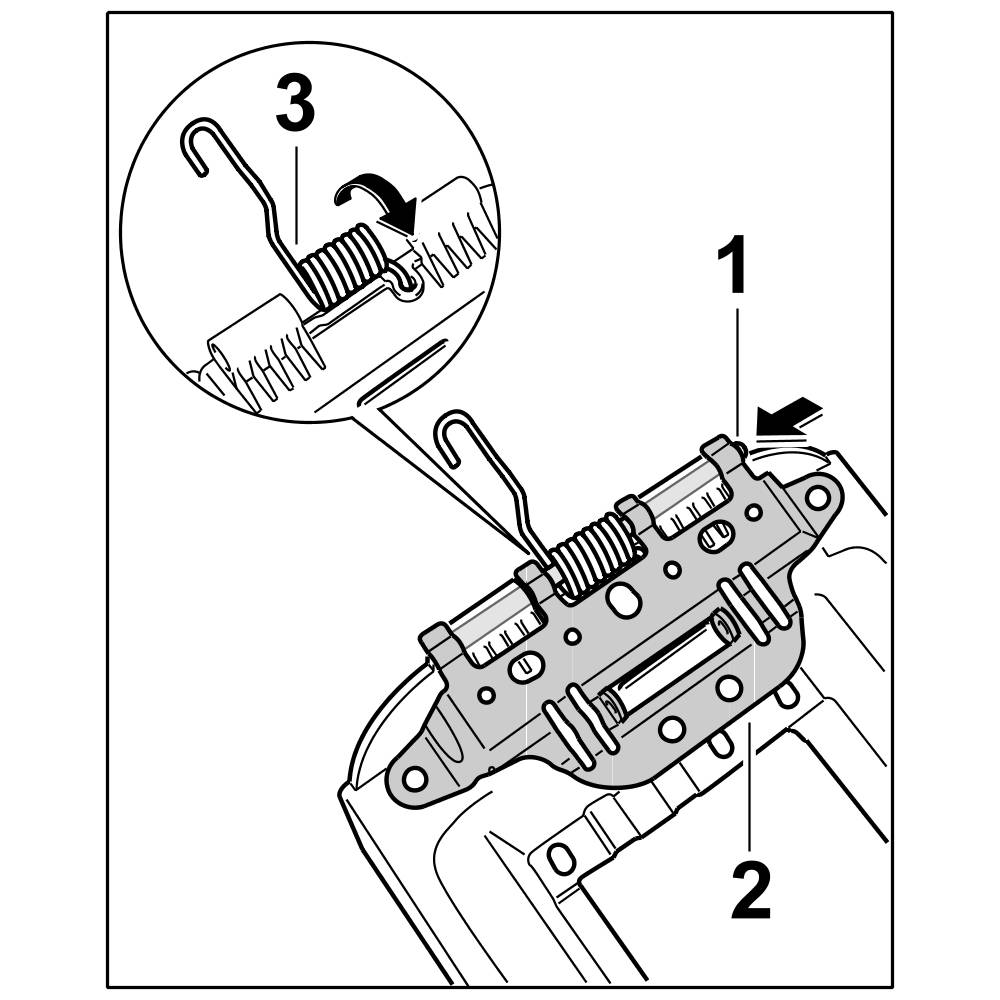 3

1

2