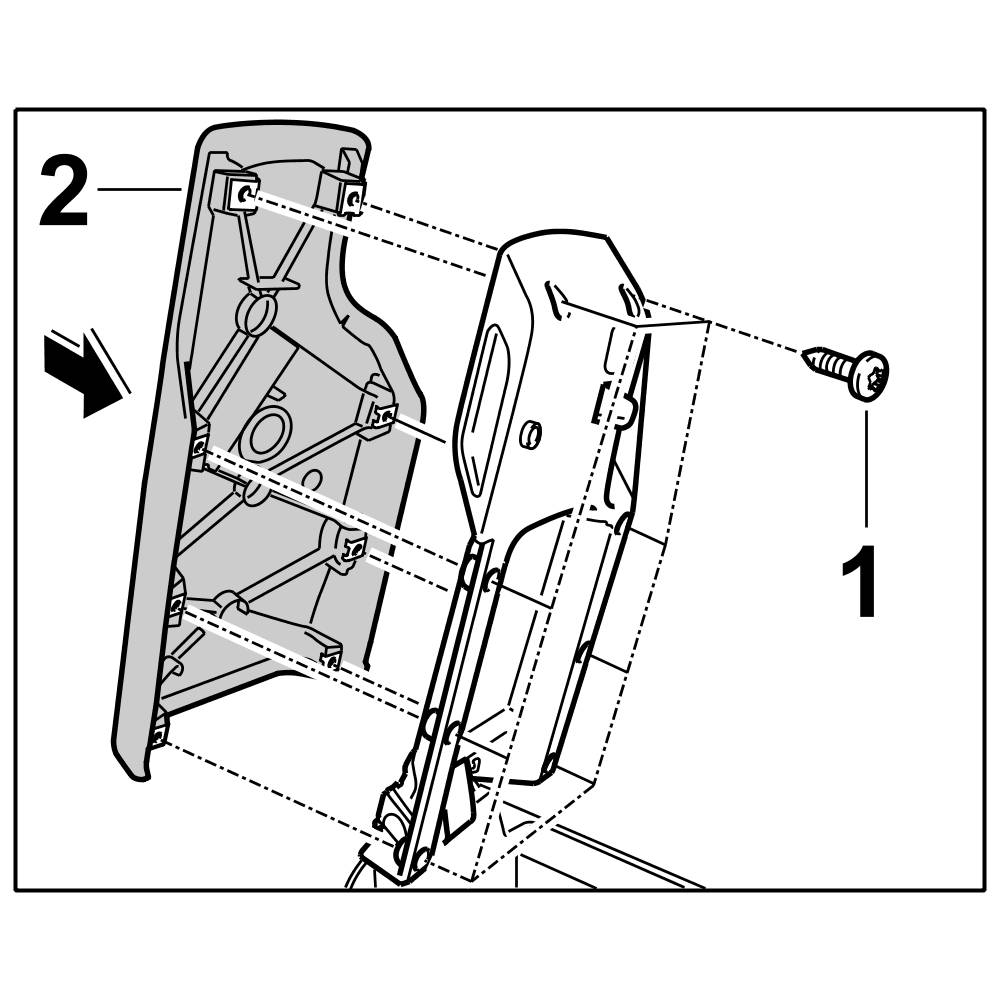 2

1