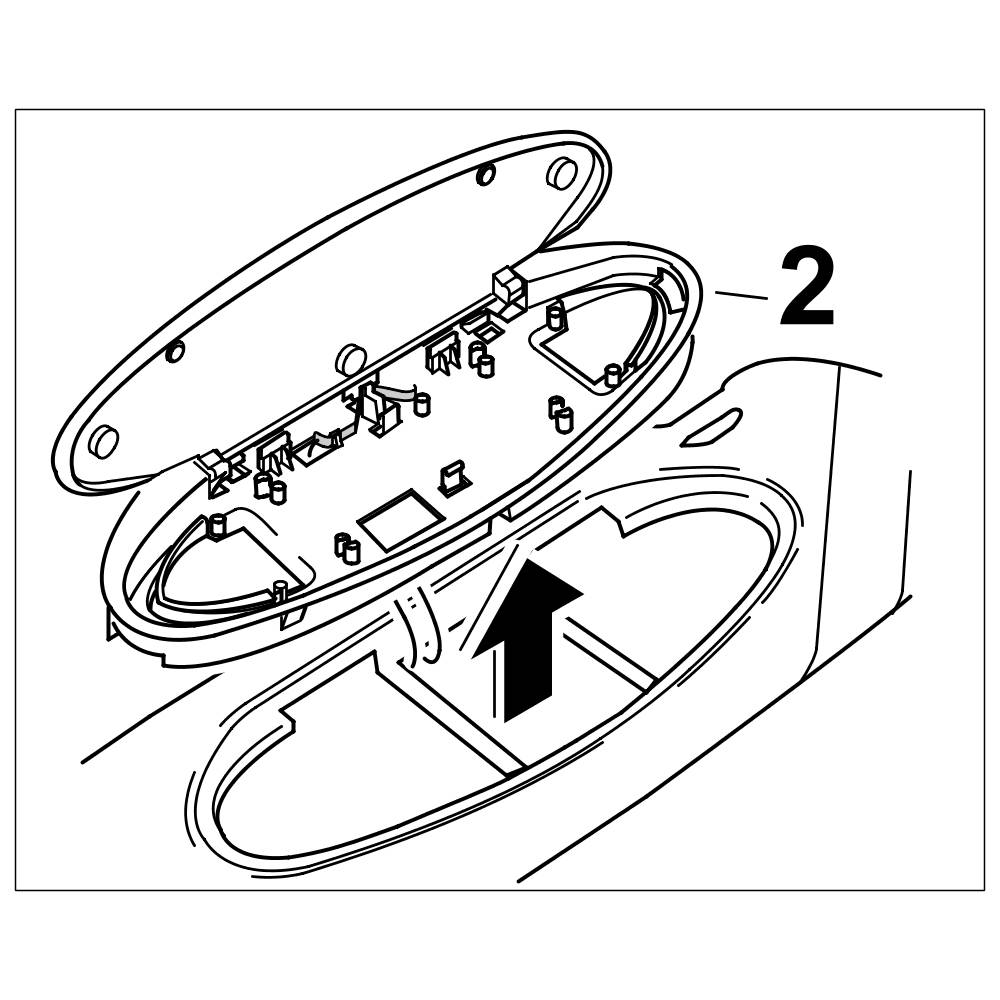 2