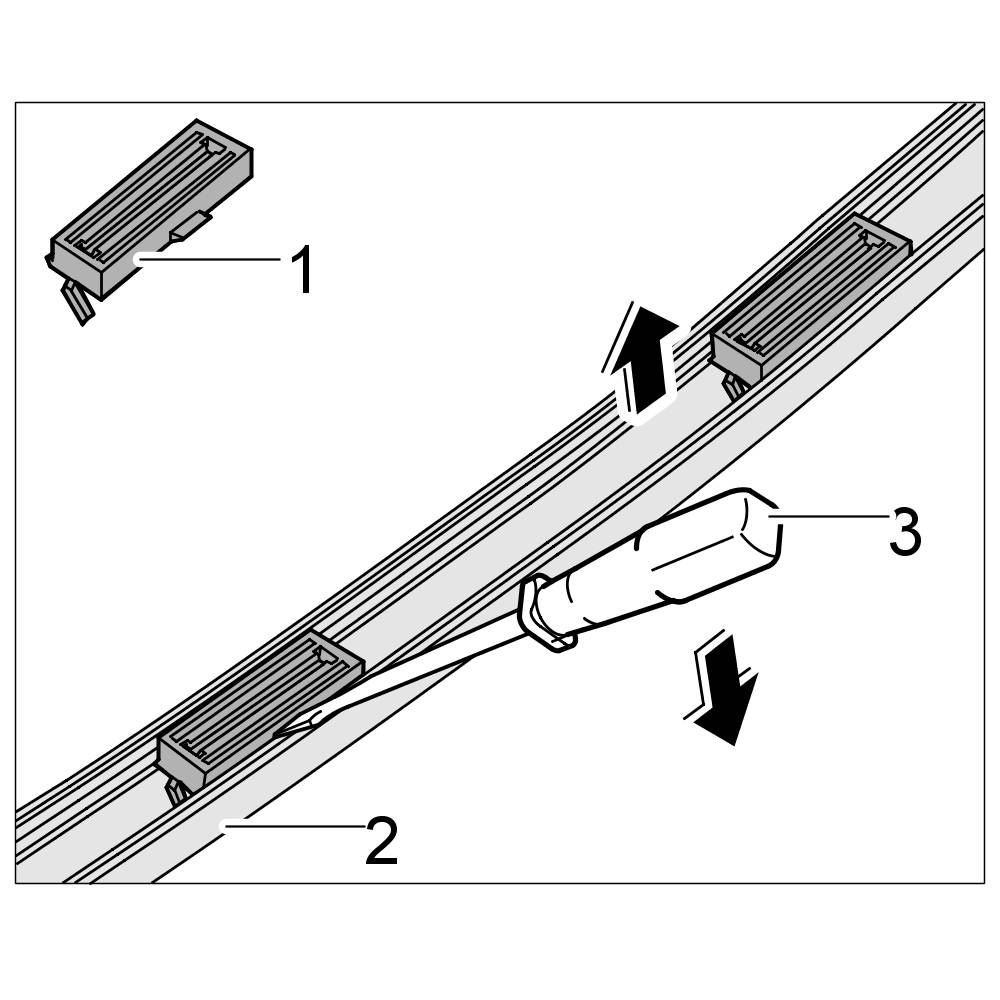 1
3
2