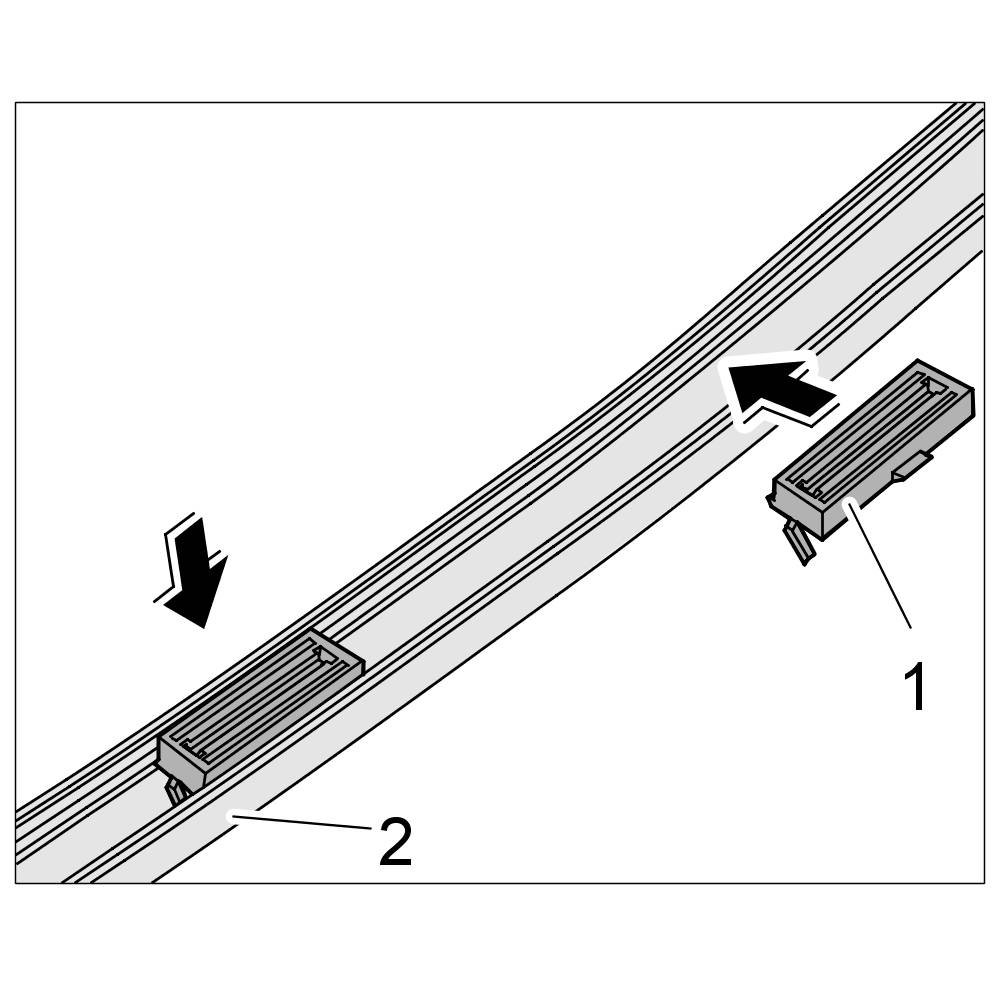 1
2