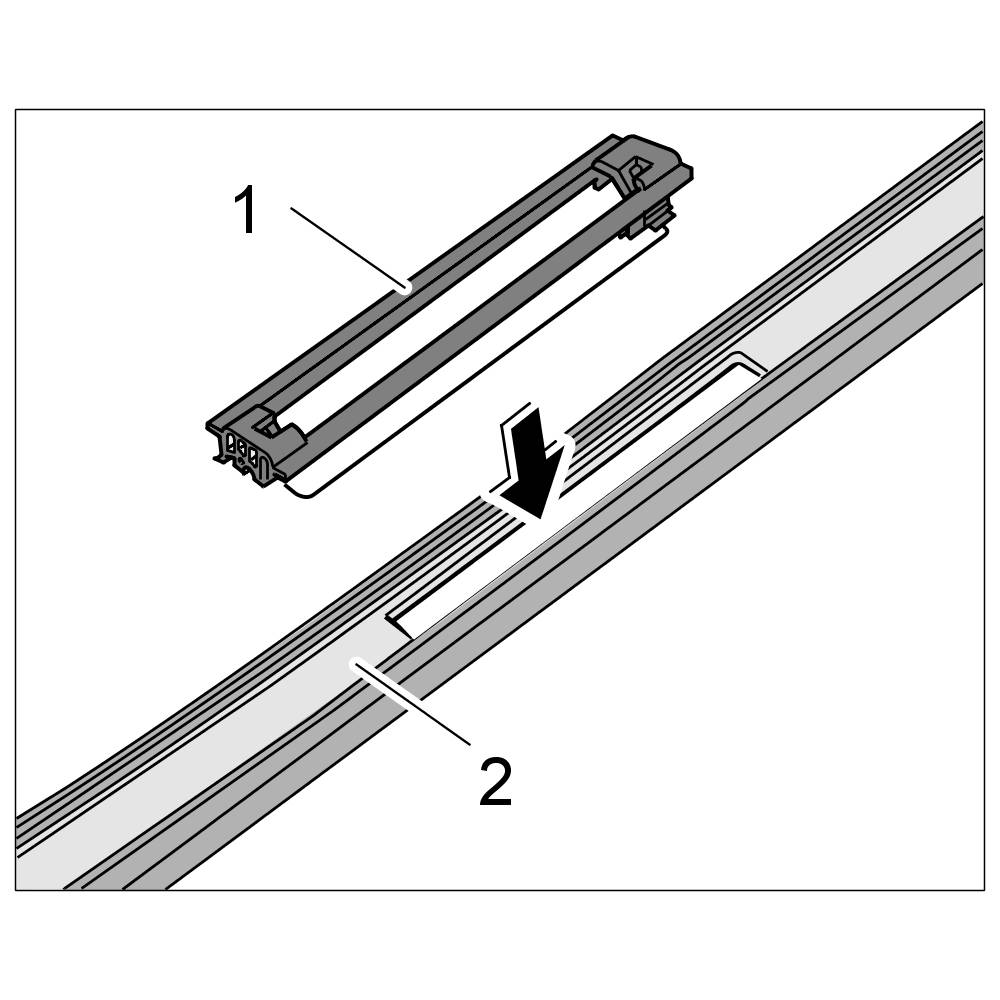 1

2