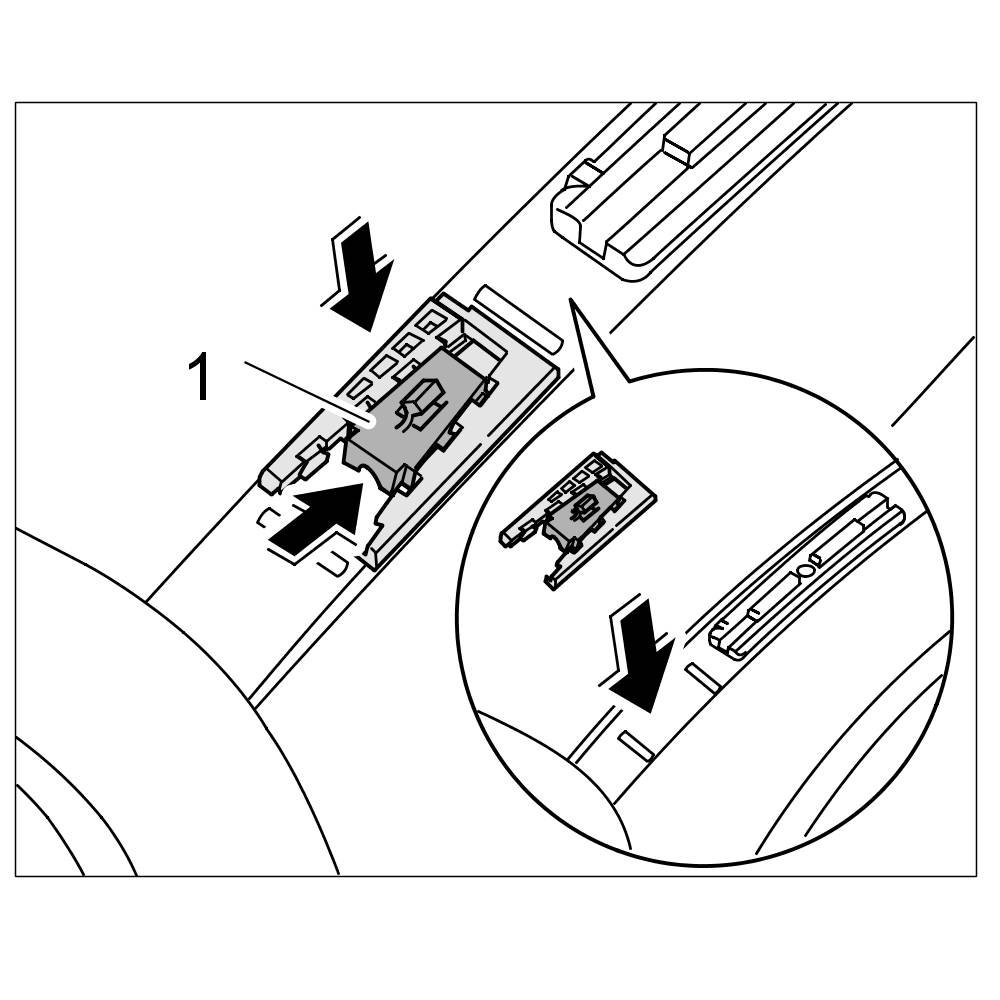 1