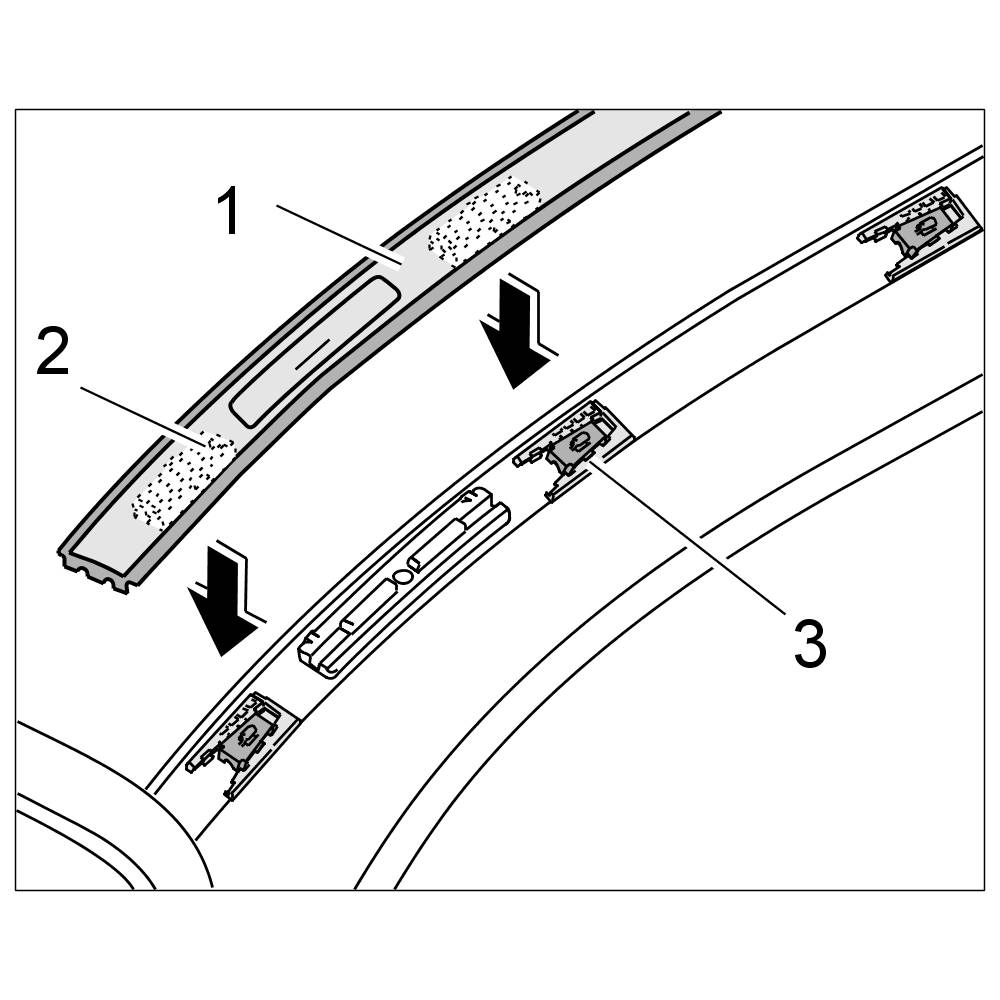 1
2
3