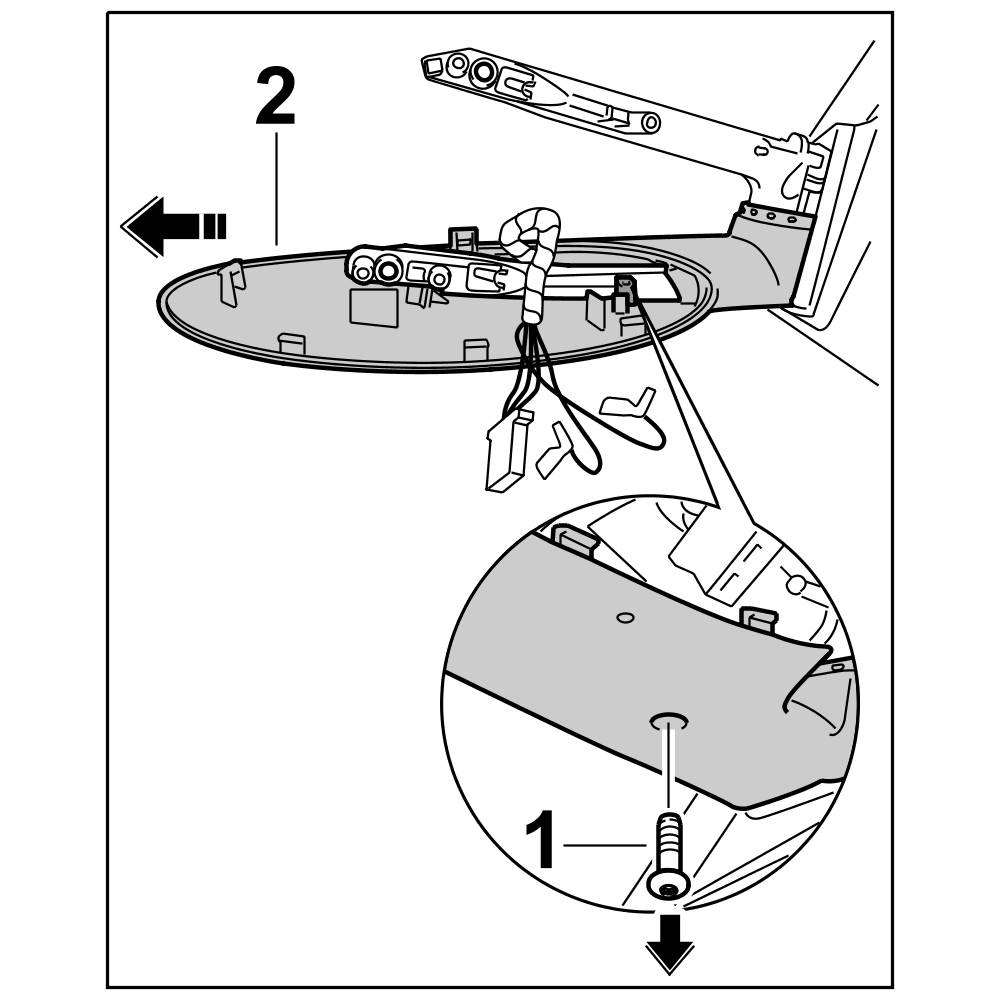 2

1