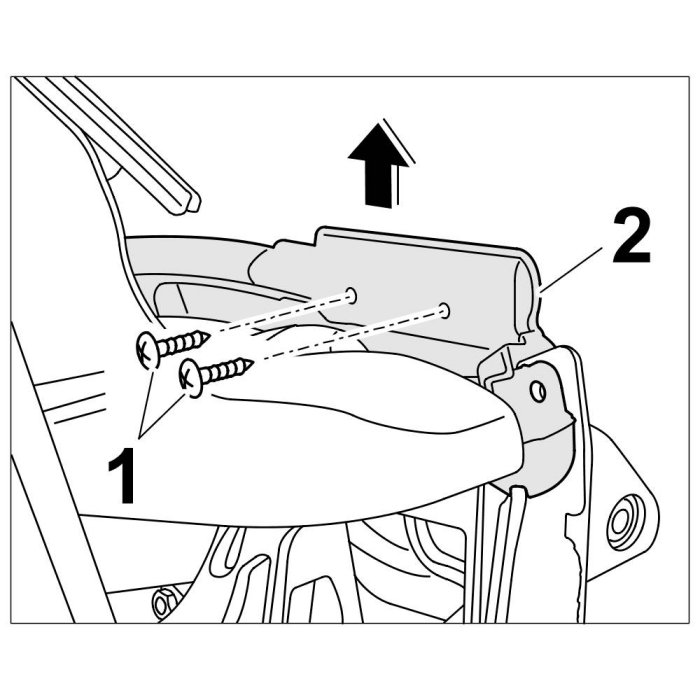 2

1