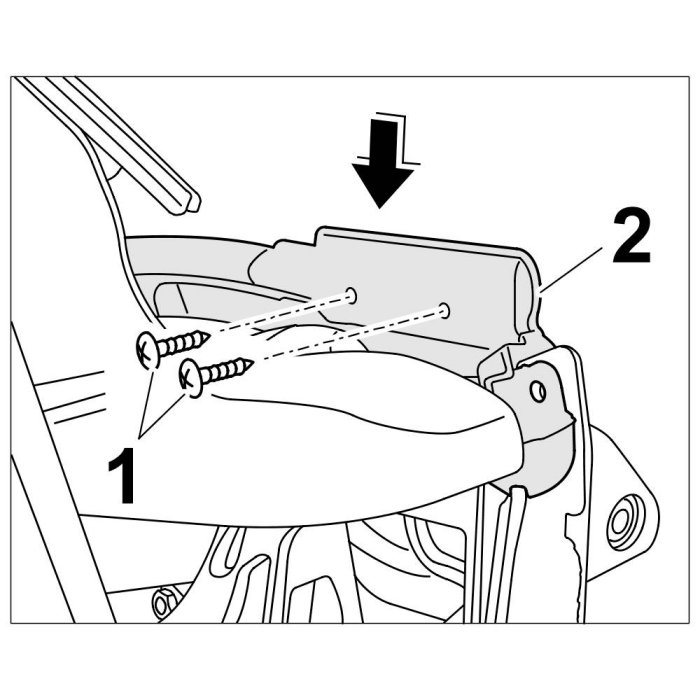 2

1