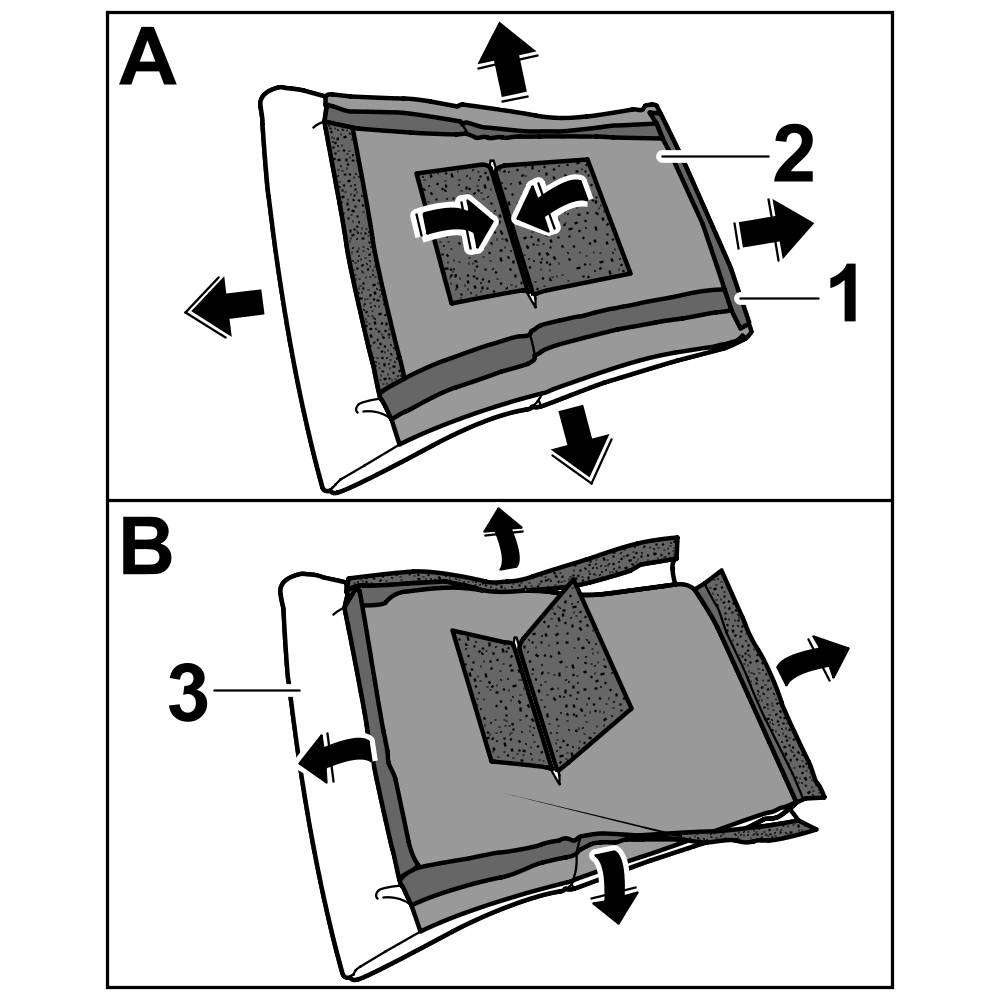 A
2
1
B
3