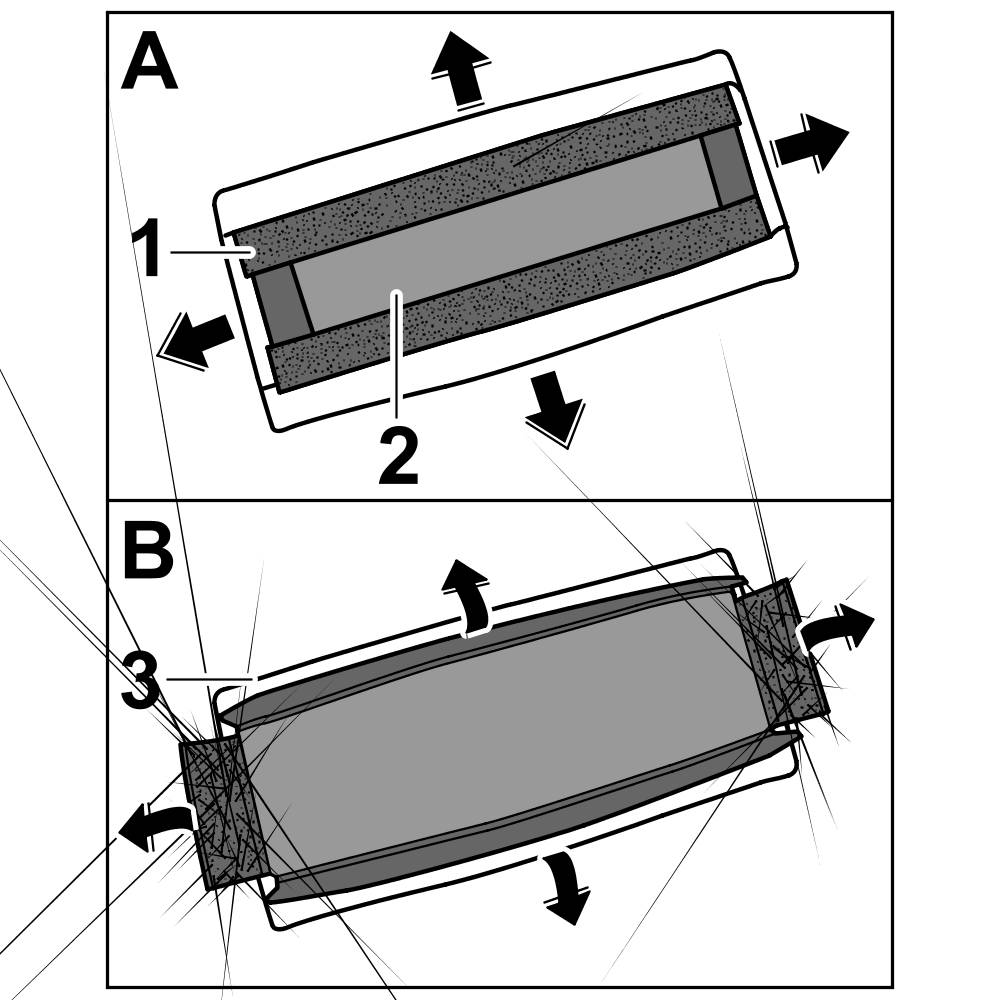 A

1

2

B

3