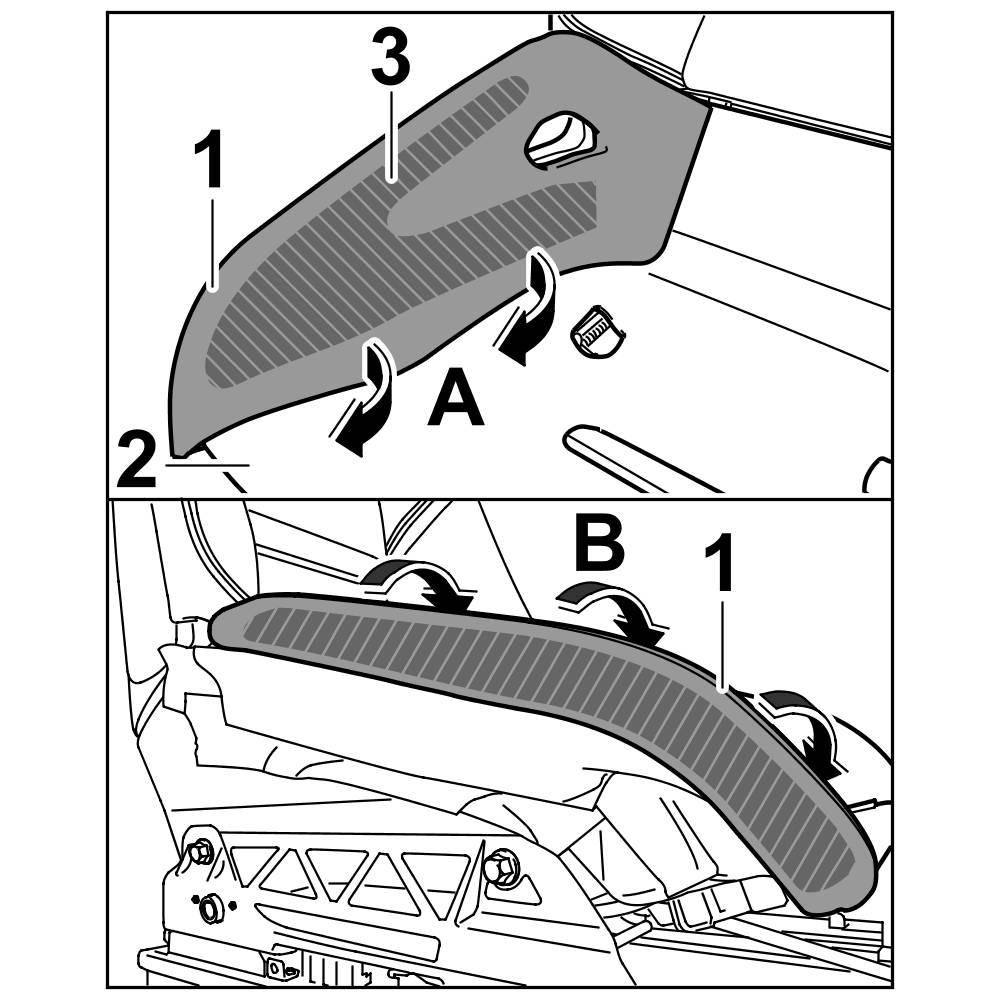 3
1
A
2
B
1