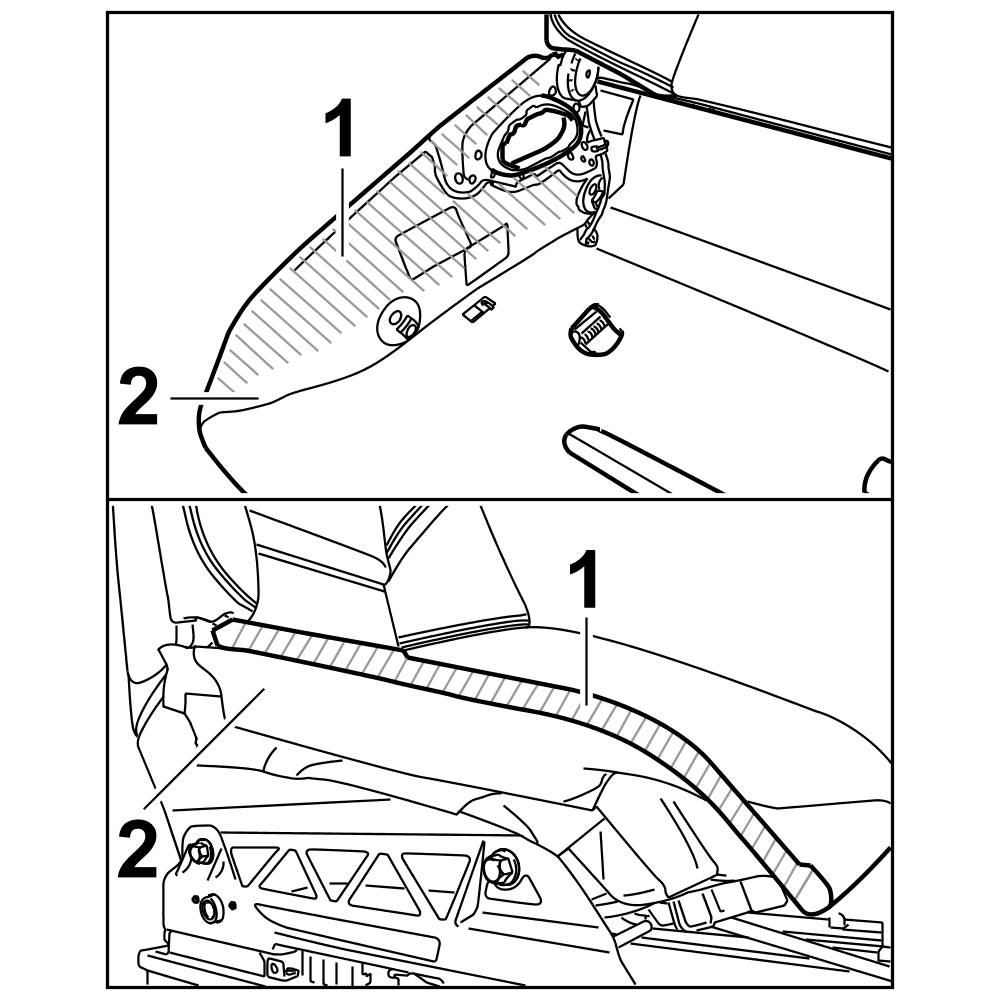 1
2
1
2