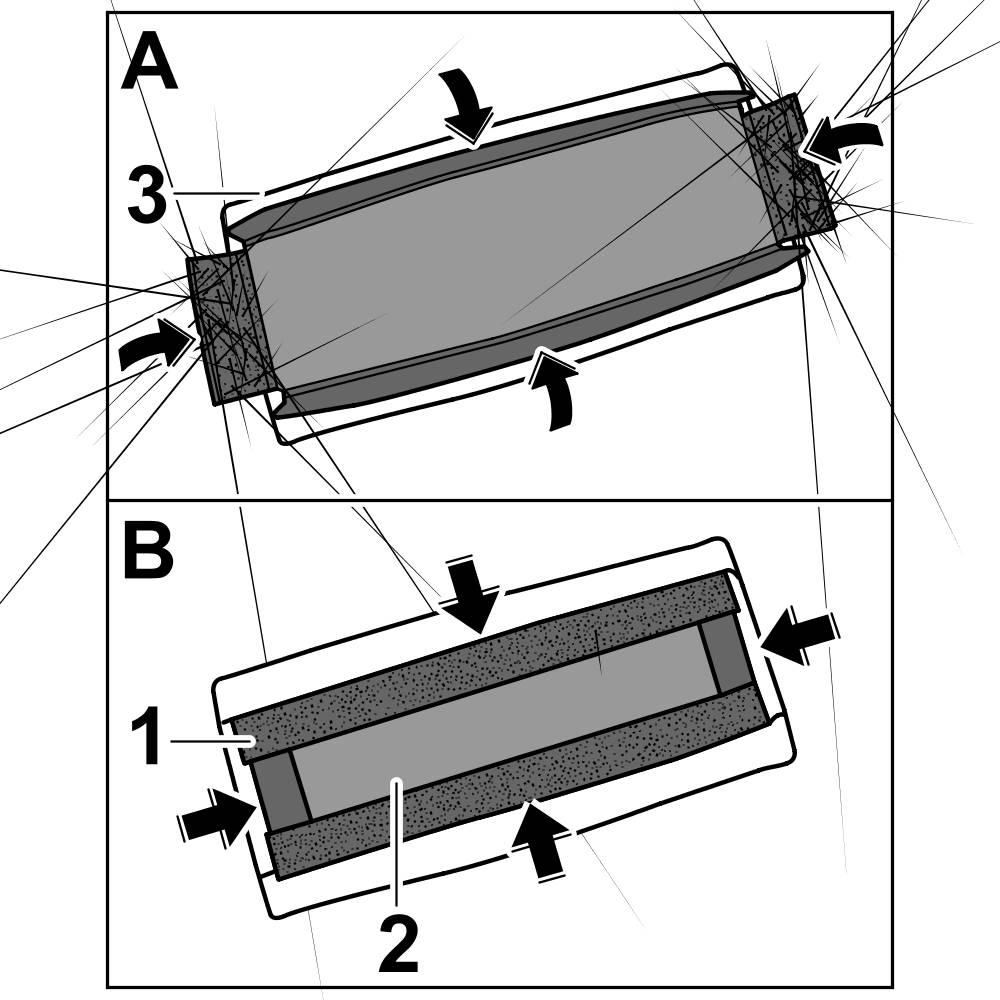 A
3
B
1
2