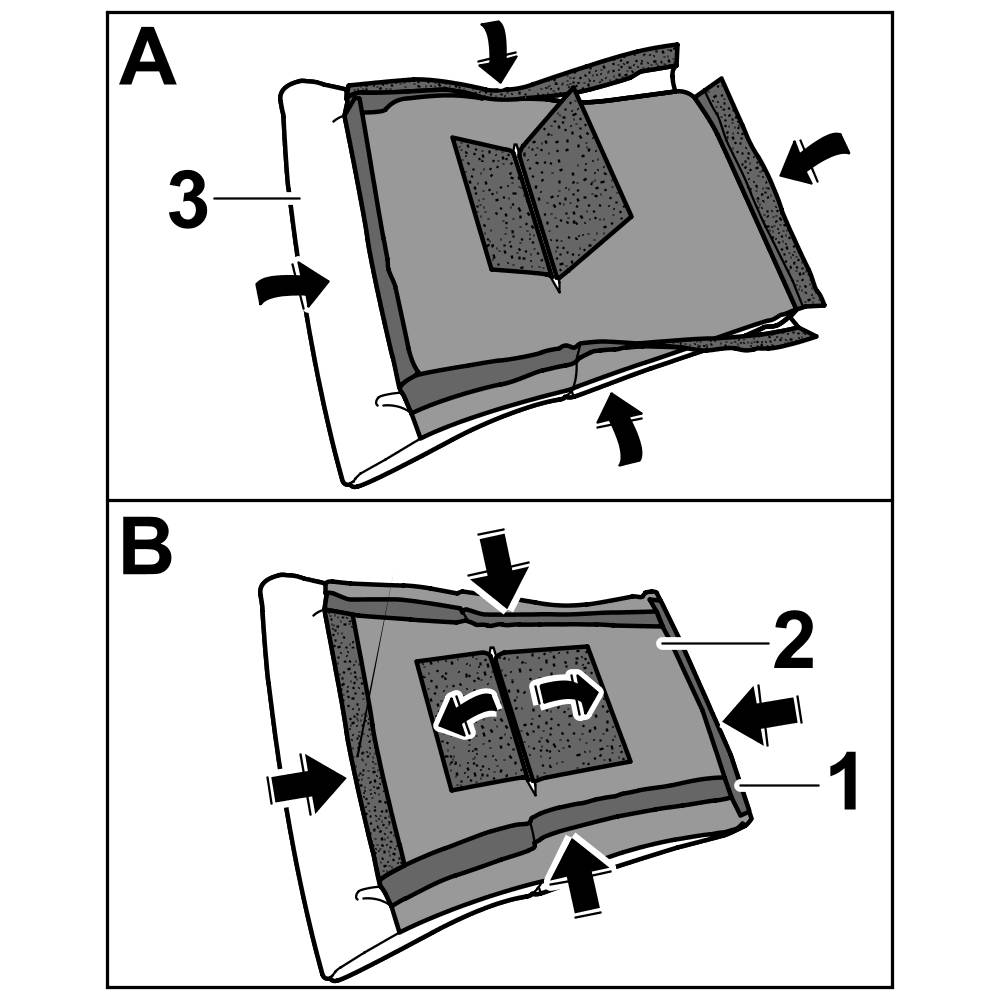 A

3

B

2

1