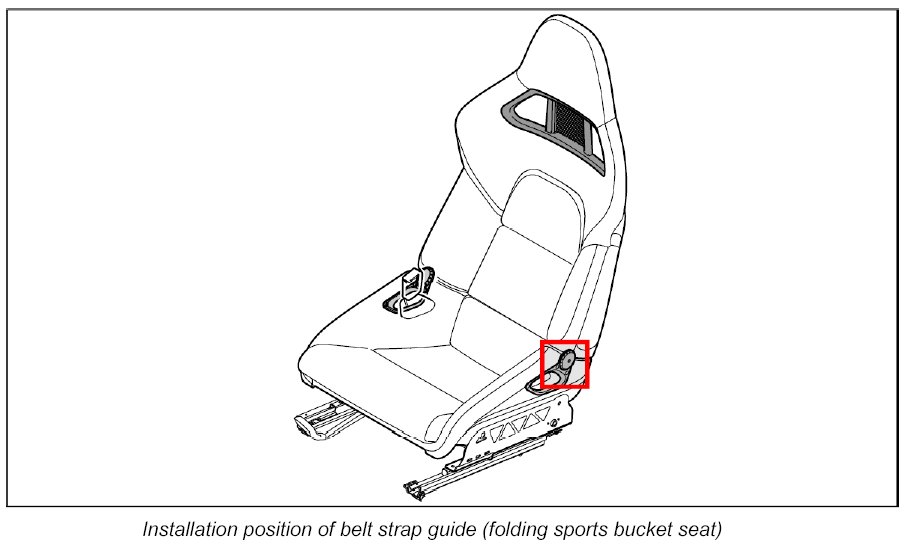 Installation position of belt strap guide (folding sports bucket seat)