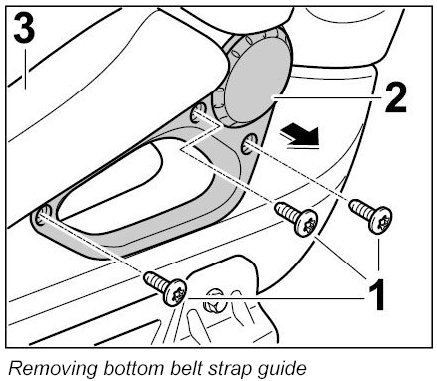 3

2

1

Removing bottom belt strap guide