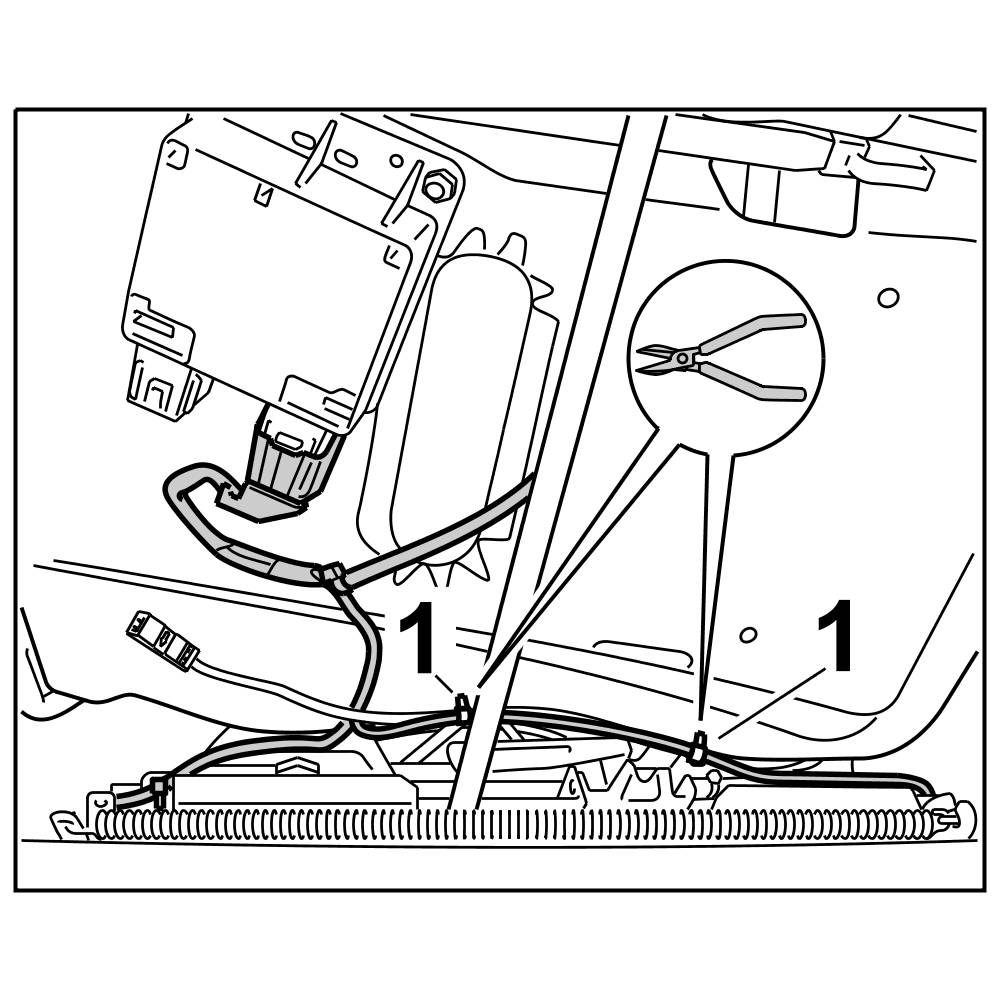 1
1