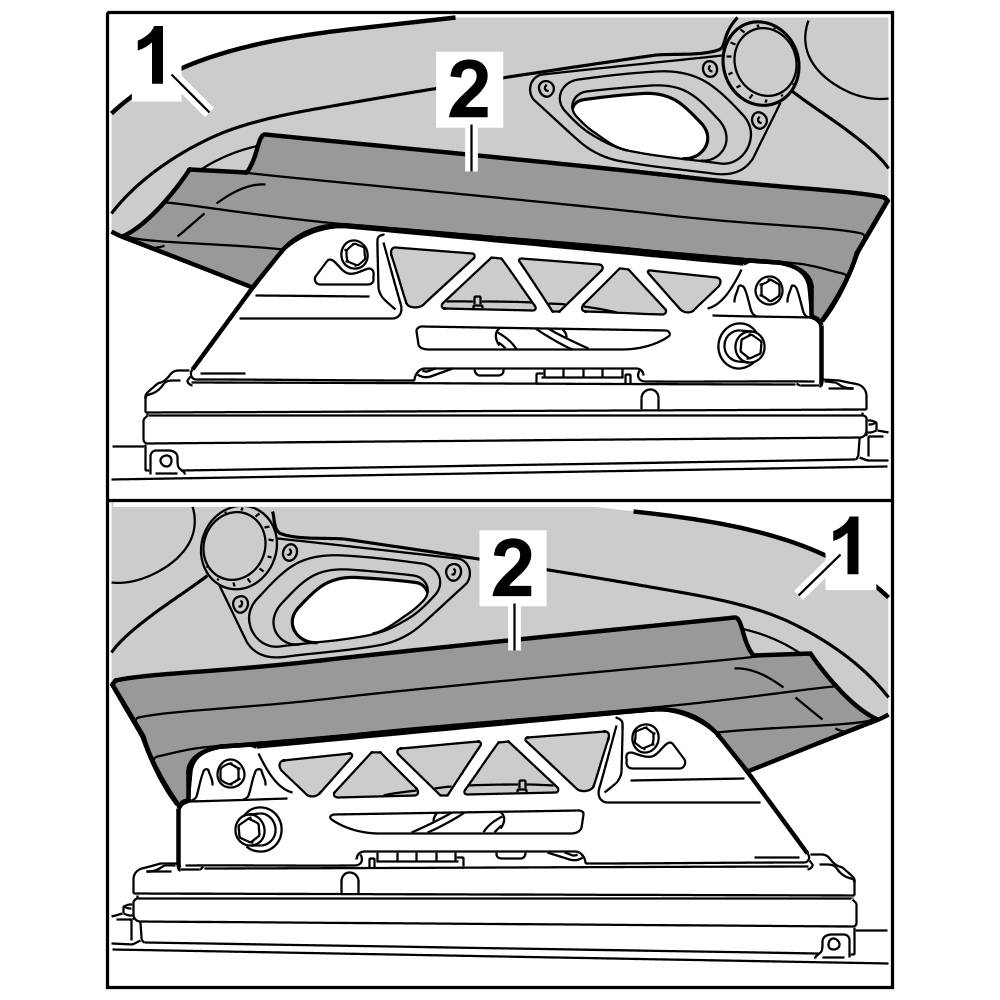 1
2
2
1