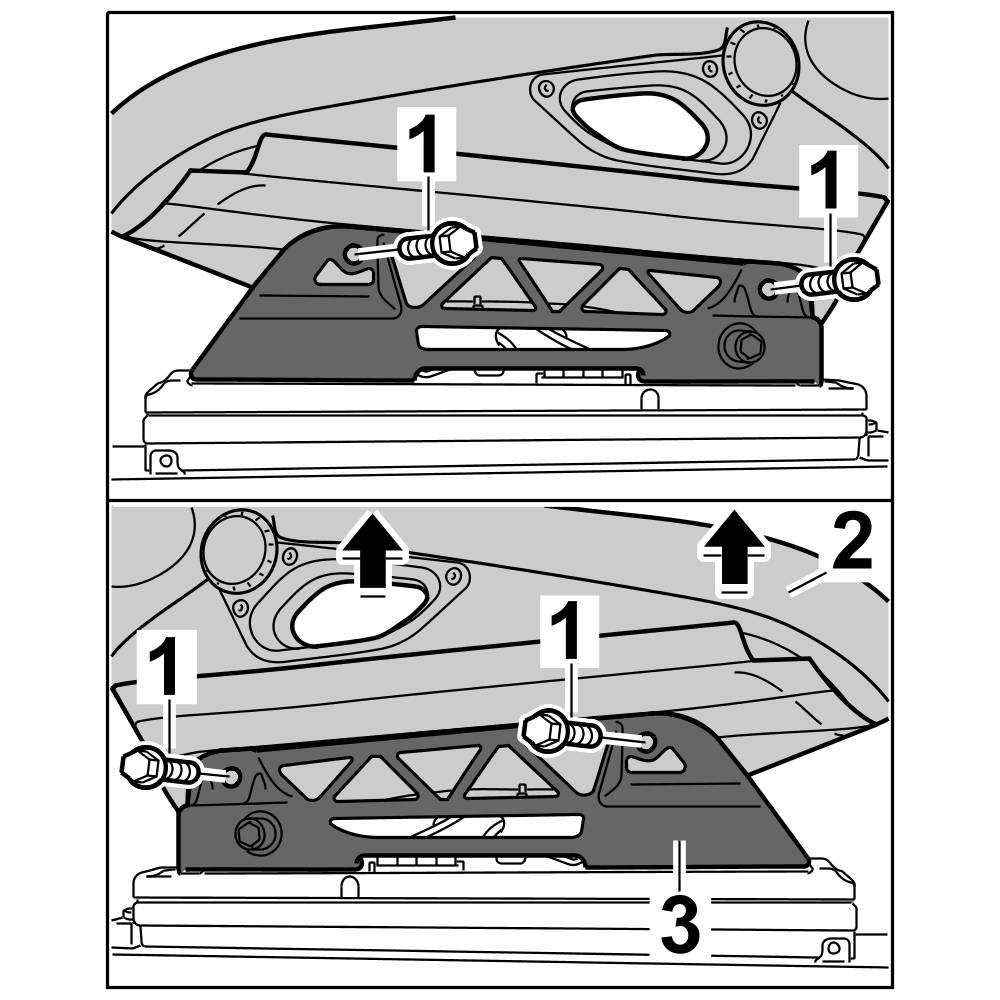 1
1
2
1
1
3