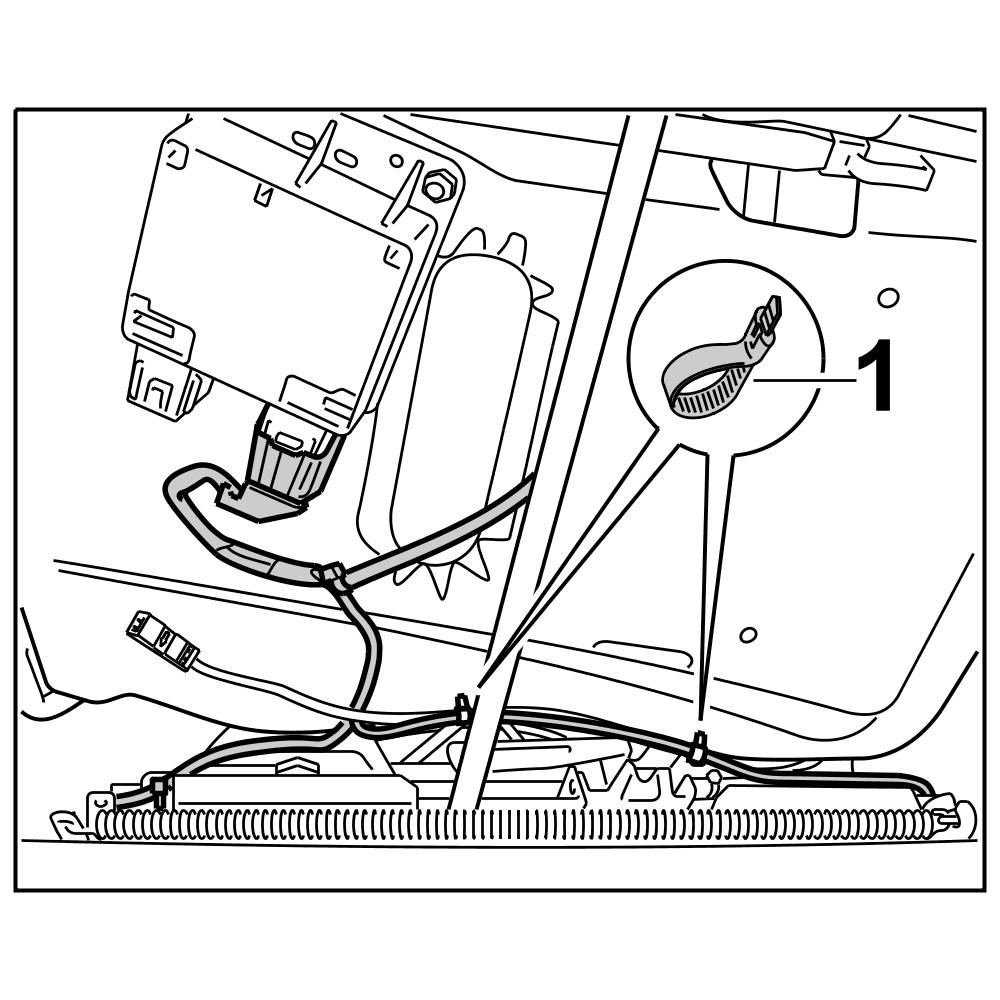 1